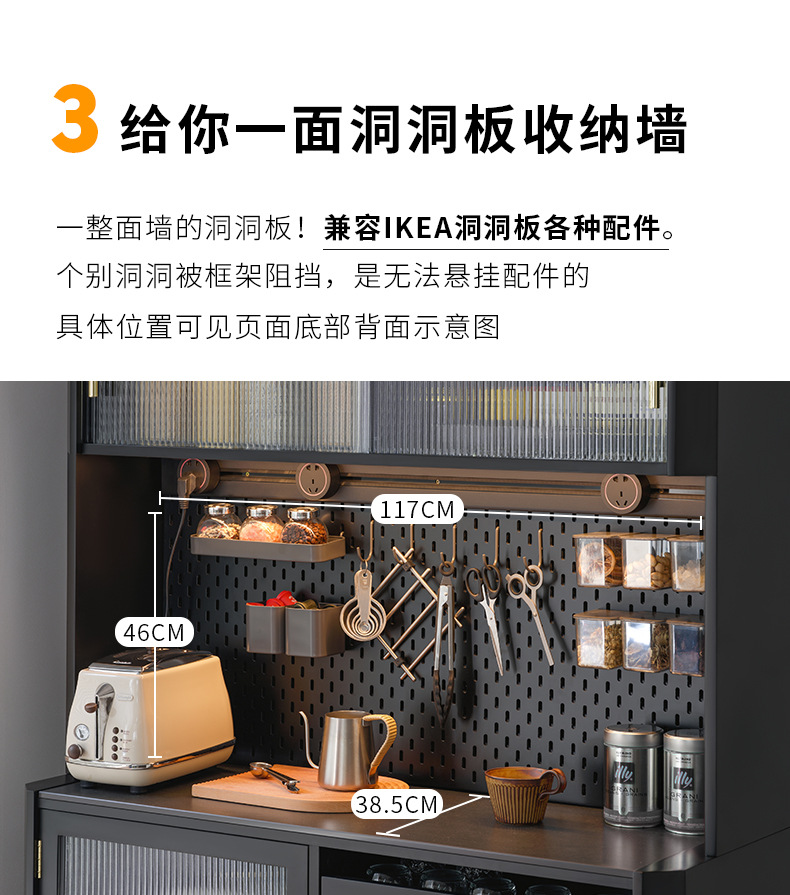 3 给你一面洞洞板收纳墙

一整面墙的洞洞板！兼容IKEA洞洞板各种配件。
个别洞洞被框架阻挡，是无法悬挂配件的
具体位置可见页面底部背面示意图

117CM
46CM
38.5CM

illy
illy