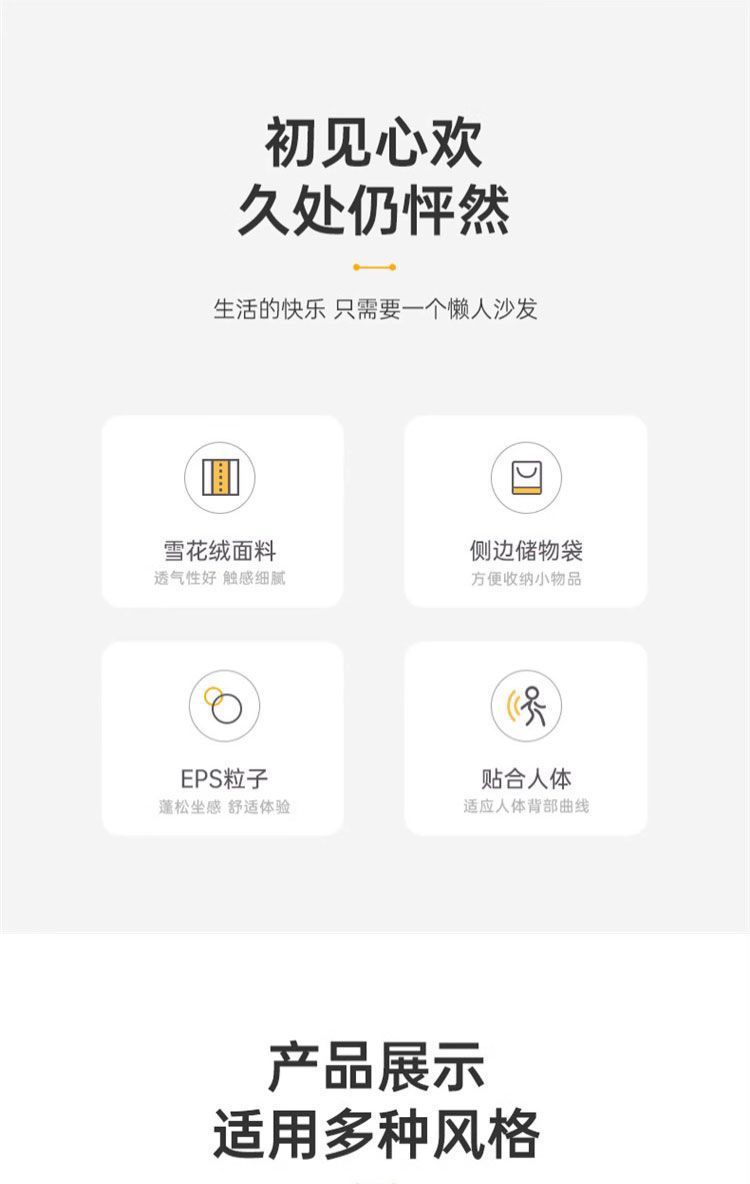 初见心欢
久处仍怦然

生活的快乐 只需要一个懒人沙发

雪花绒面料
透气性好 触感细腻

侧边储物袋
方便收纳小物品

EPS粒子
蓬松坐感 舒适体验

贴合人体
适应人体背部曲线

产品展示
适用多种风格