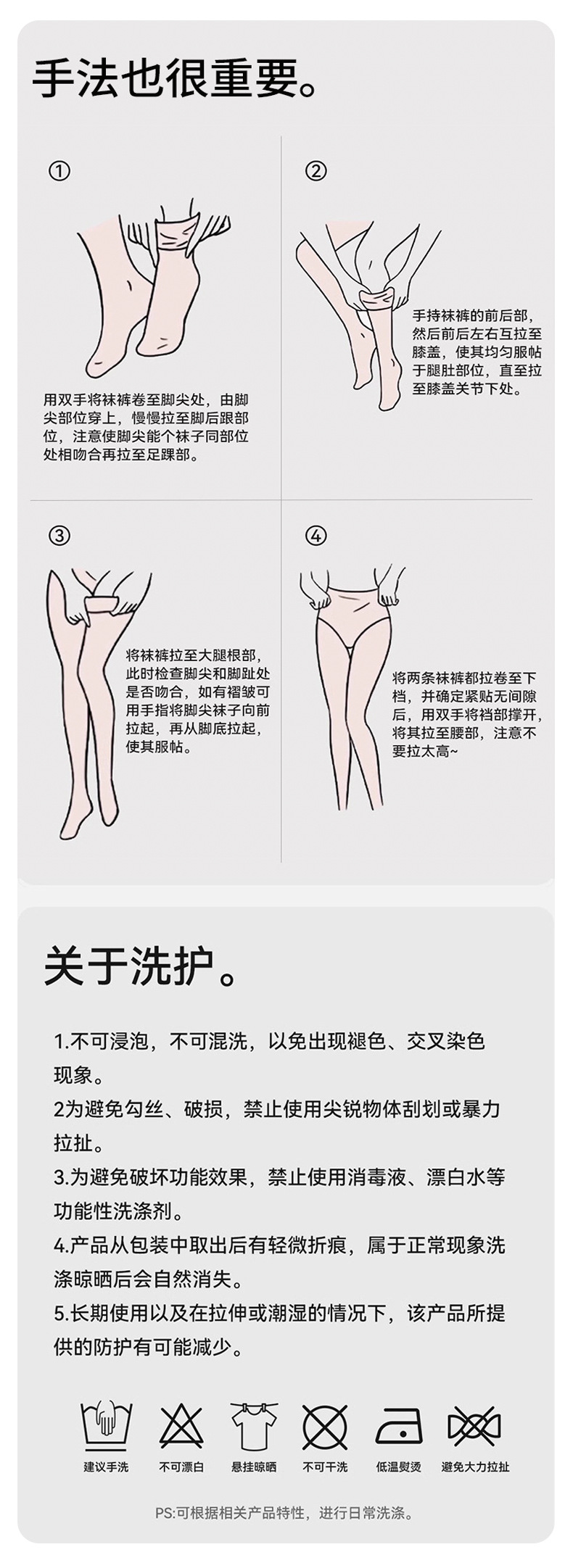 手法也很重要。

①

用双手将袜裤卷至脚尖处，由脚尖部位穿上，慢慢拉至脚后跟部位，注意使脚尖能个袜子同部位处相吻合再拉至足踝部。

②

手持袜裤的前后部，然后前后左右互拉至膝盖，使其均匀服帖于腿肚部位，直至拉至膝盖关节下处。

③

将袜裤拉至大腿根部，此时检查脚尖和脚趾处是否吻合，如有褶皱可用手指将脚尖袜子向前拉起，再从脚底拉起，使其服帖。

④

将两条袜裤都拉卷至下档，并确定紧贴无间隙后，用双手将裆部撑开，将其拉至腰部，注意不要拉太高~

关于洗护。

1.不可浸泡，不可混洗，以免出现褪色、交叉染色现象。
2为避免勾丝、破损，禁止使用尖锐物体刮划或暴力拉扯。
3.为避免破坏功能效果，禁止使用消毒液、漂白水等功能性洗涤剂。
4.产品从包装中取出后有轻微折痕，属于正常现象洗涤晾晒后会自然消失。
5.长期使用以及在拉伸或潮湿的情况下，该产品所提供的防护有可能减少。

建议手洗 不可漂白 悬挂晾晒 不可干洗 低温熨烫 避免大力拉扯

PS:可根据相关产品特性，进行日常洗涤。