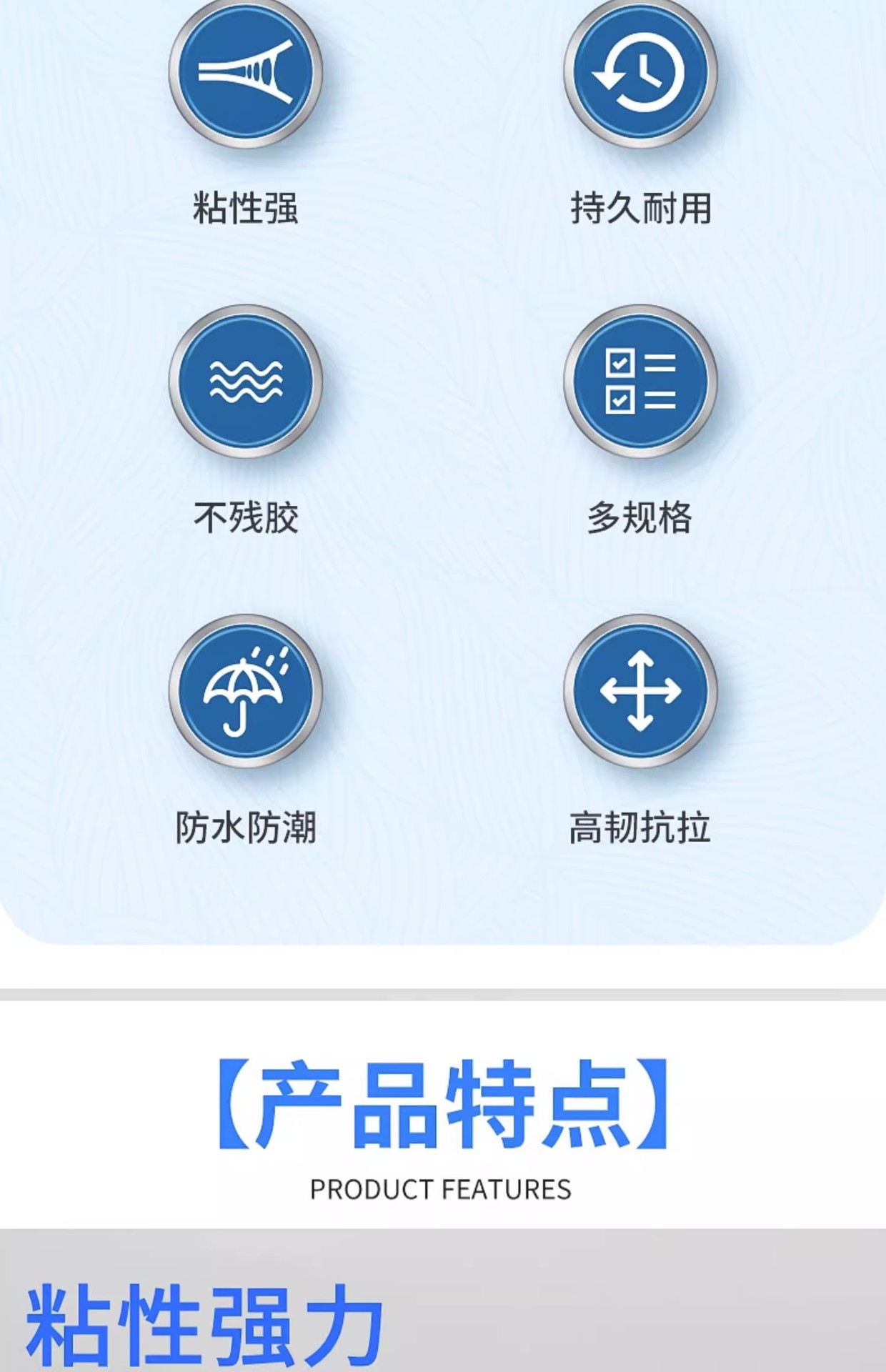 粘性强

持久耐用

不残胶

多规格

防水防潮

高韧抗拉

【产品特点】

PRODUCT FEATURES

粘性强力