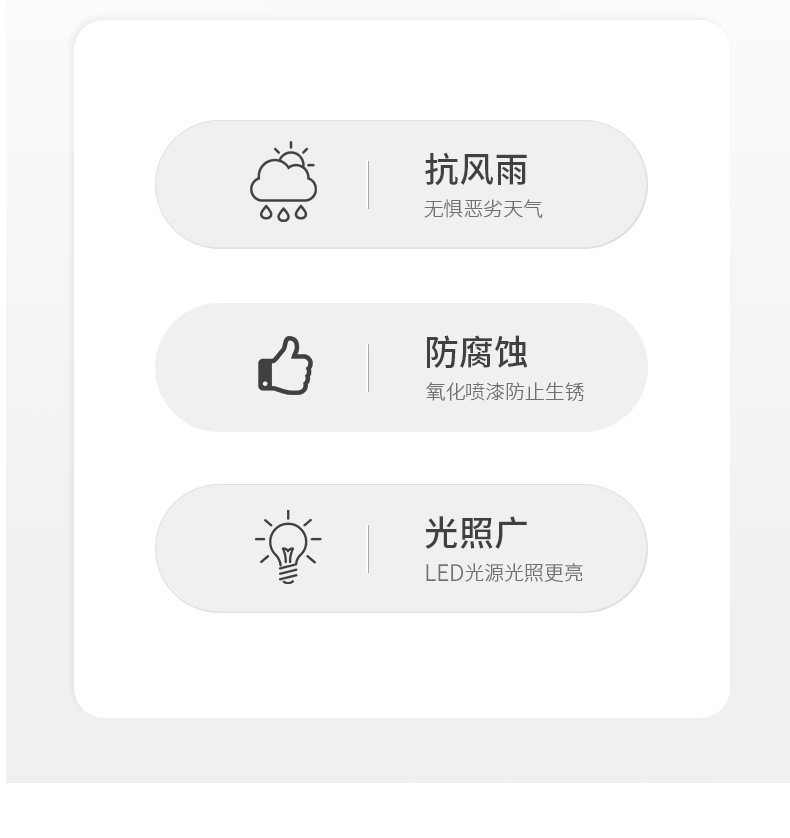 抗风雨
无惧恶劣天气

防腐蚀
氧化喷漆防止生锈

光照广
LED光源光照更亮