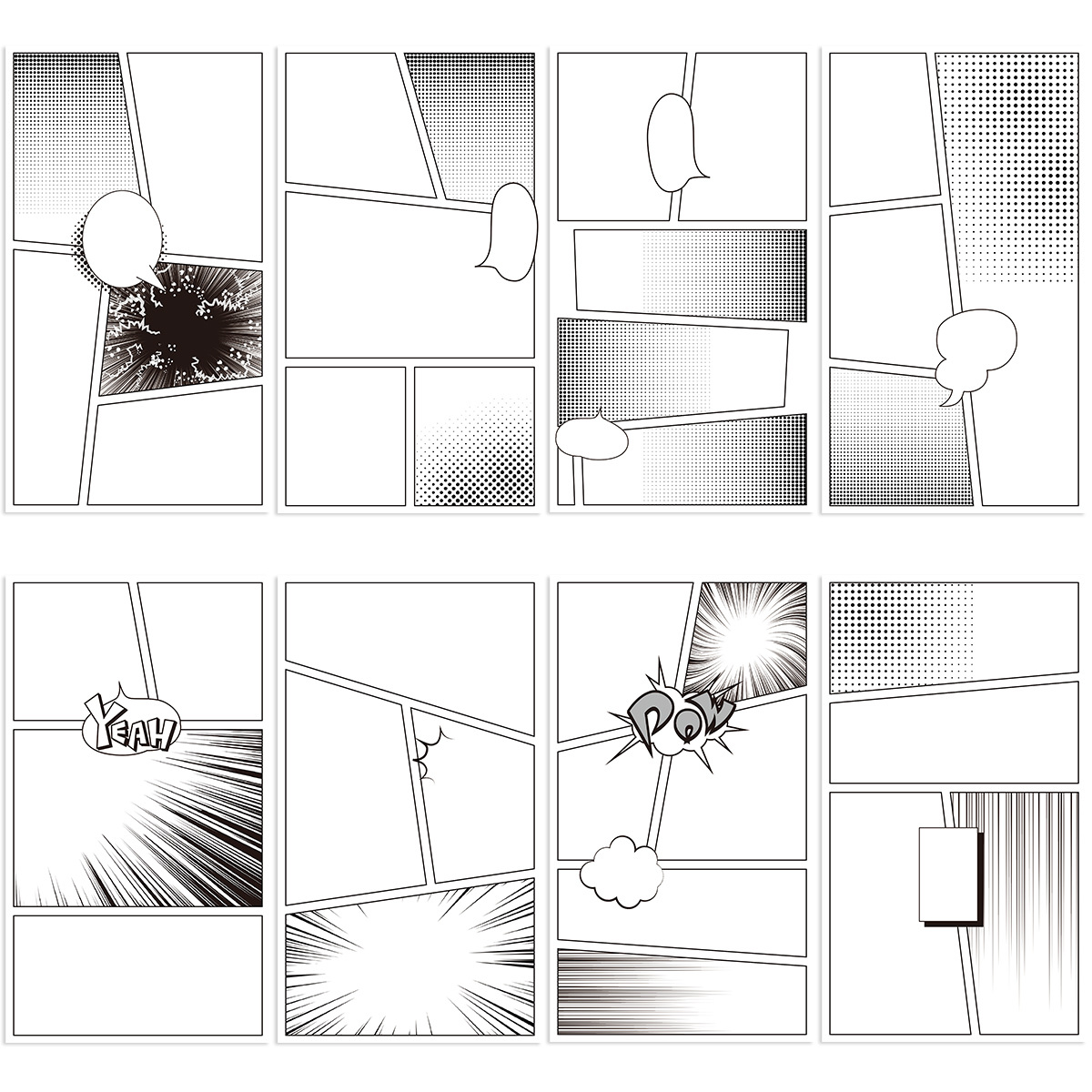 YEAH

POW