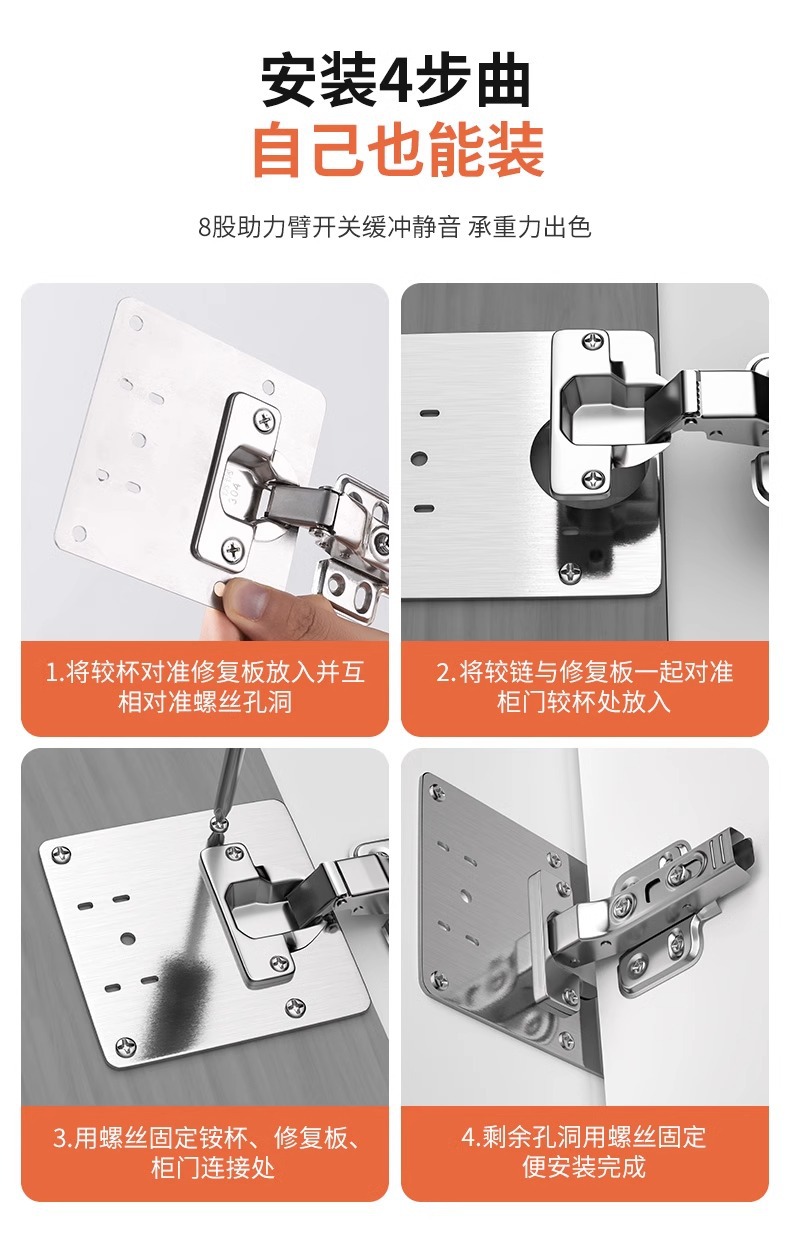 安装4步曲
自己也能装

8股助力臂开关缓冲静音 承重力出色

304

1.将铰杯对准修复板放入并互相对准螺丝孔洞

2.将铰链与修复板一起对准柜门铰杯处放入

3.用螺丝固定铵杯、修复板、柜门连接处

4.剩余孔洞用螺丝固定便安装完成