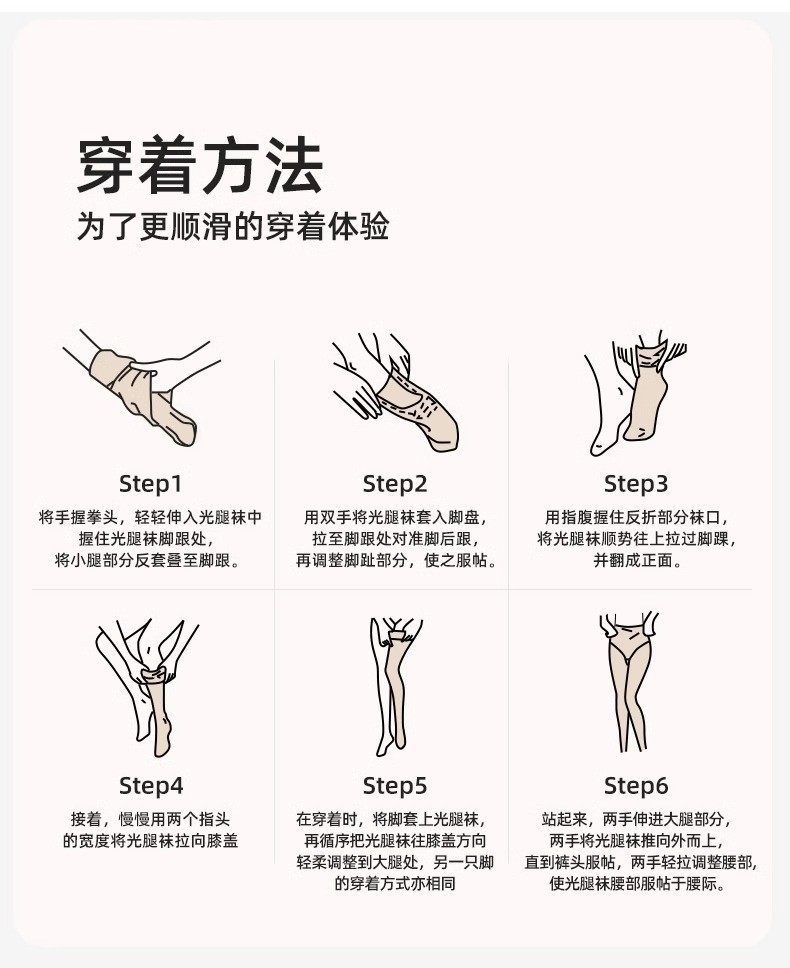 穿着方法
为了更顺滑的穿着体验

Step1
将手握拳头，轻轻伸入光腿袜中握住光腿袜脚跟处，将小腿部分反套叠至脚跟。

Step2
用双手将光腿袜套入脚盘，拉至脚跟处对准脚后跟，再调整脚趾部分，使之服帖。

Step3
用指腹握住反折部分袜口，将光腿袜顺势往上拉过脚踝，并翻成正面。

Step4
接着，慢慢用两个指头的宽度将光腿袜拉向膝盖

Step5
在穿着时，将脚套上光腿袜，再循序把光腿袜往膝盖方向轻柔调整到大腿处，另一只脚的穿着方式亦相同

Step6
站起来，两手伸进大腿部分，两手将光腿袜推向外而上，直到裤头服帖，两手轻拉调整腰部，使光腿袜腰部服帖于腰际。