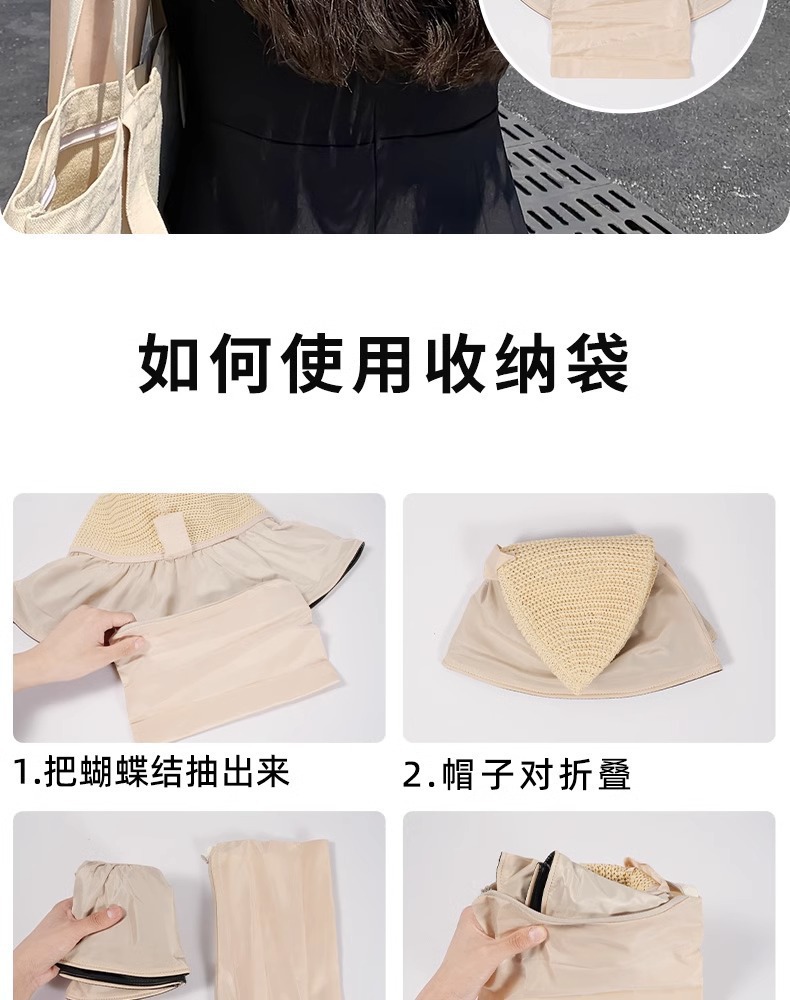 如何使用收纳袋

1.把蝴蝶结抽出来

2.帽子对折叠