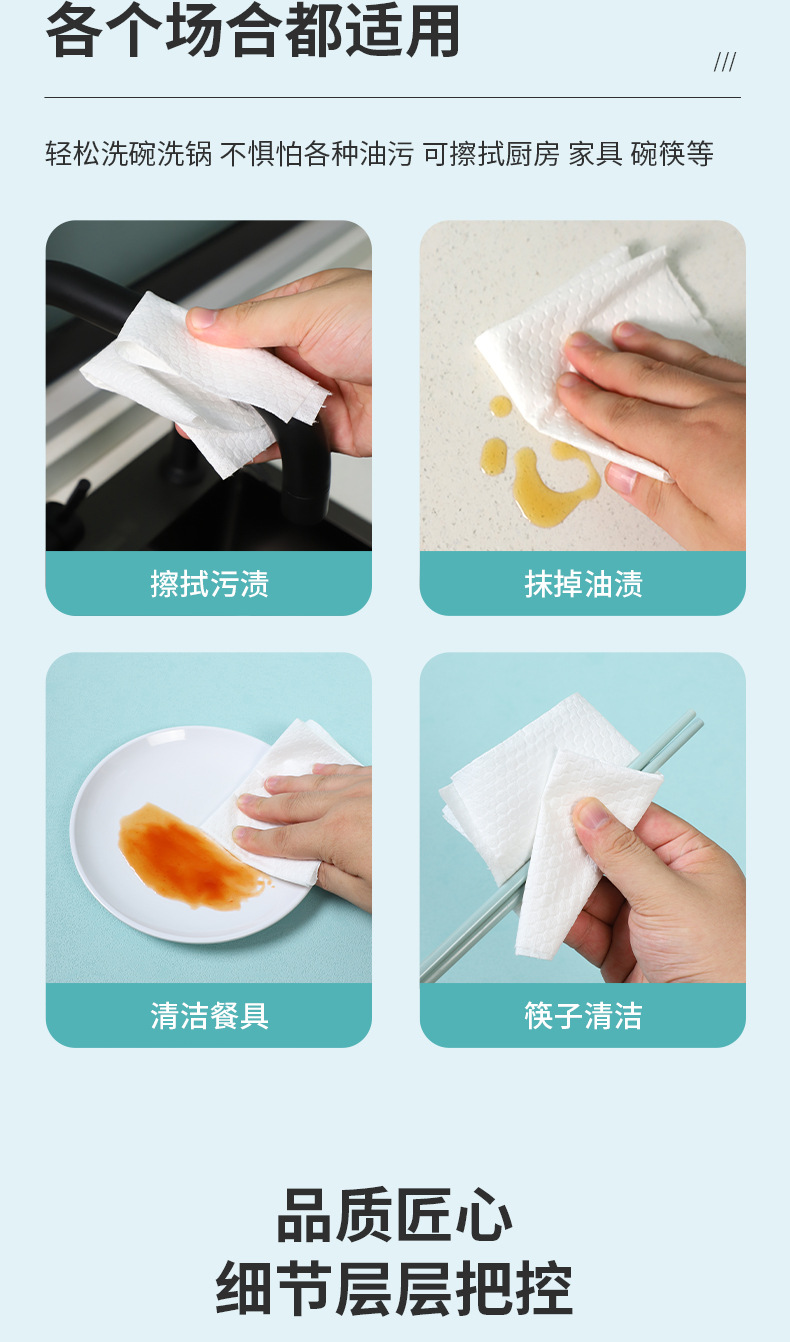 各个场合都适用

///

轻松洗碗洗锅 不惧怕各种油污 可擦拭厨房 家具 碗筷等

擦拭污渍

抹掉油渍

清洁餐具

筷子清洁

品质匠心
细节层层把控