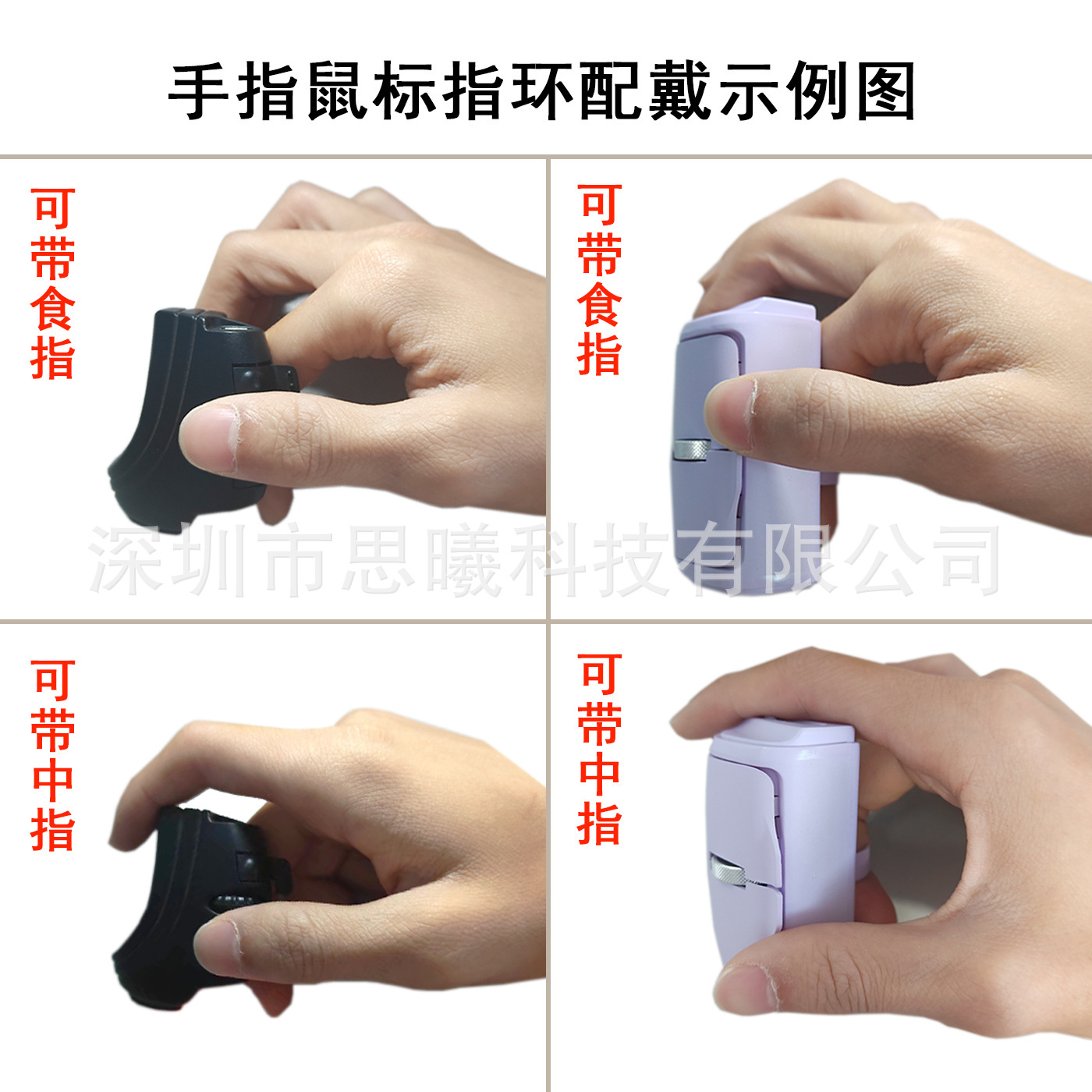 手指鼠标指环配戴示例图

可带食指

可带食指

深圳市思曦科技有限公司

可带中指

可带中指