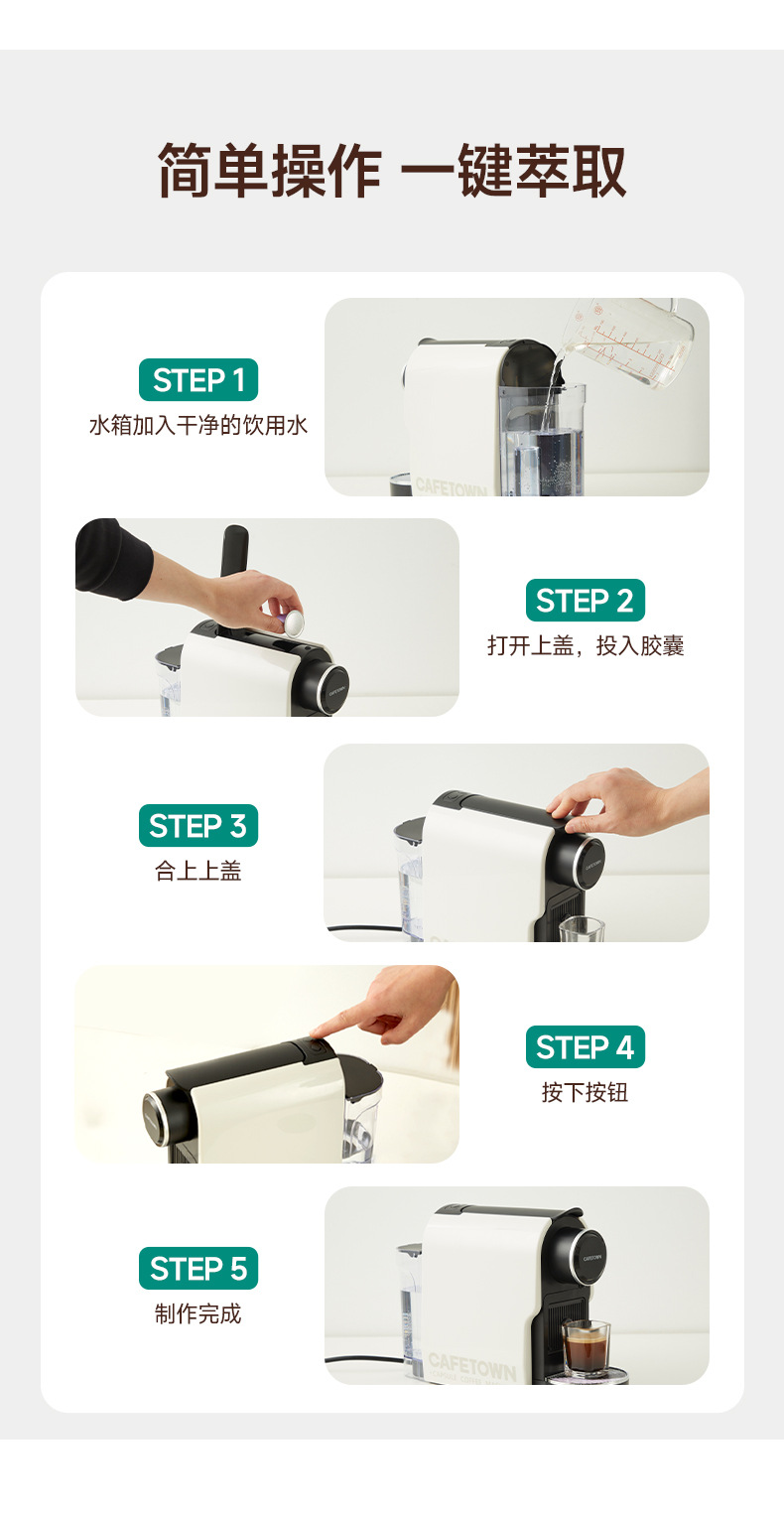 简单操作 一键萃取

STEP 1
水箱加入干净的饮用水

CAFETOWN

STEP 2
打开上盖，投入胶囊

CAFETOWN

STEP 3
合上上盖

CAFETOWN

STEP 4
按下按钮

CAFETOWN

STEP 5
制作完成

CAFETOWN

CAFETOWN