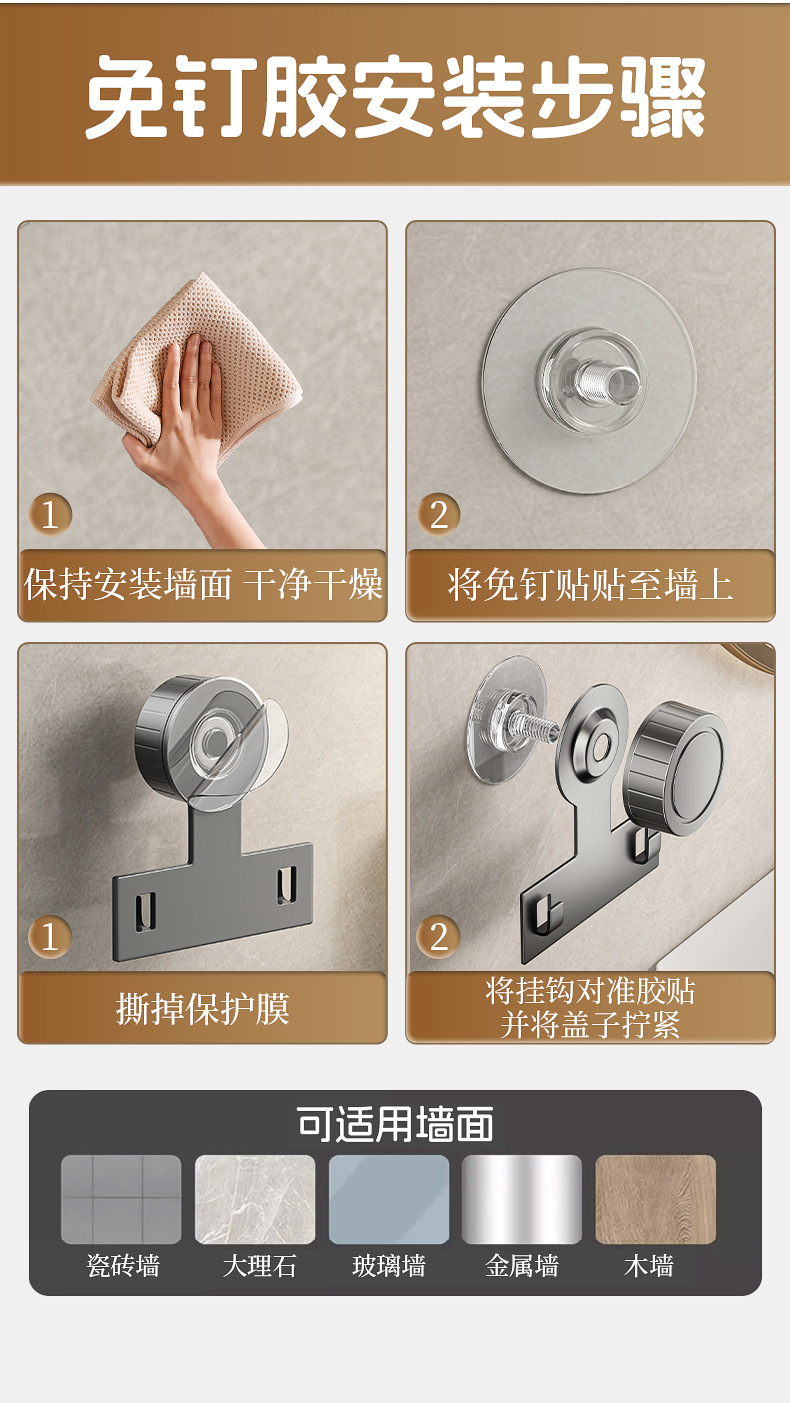 免钉胶安装步骤

1
保持安装墙面 干净干燥

2
将免钉贴贴至墙上

1
撕掉保护膜

2
将挂钩对准胶贴
并将盖子拧紧

可适用墙面

瓷砖墙
大理石
玻璃墙
金属墙
木墙