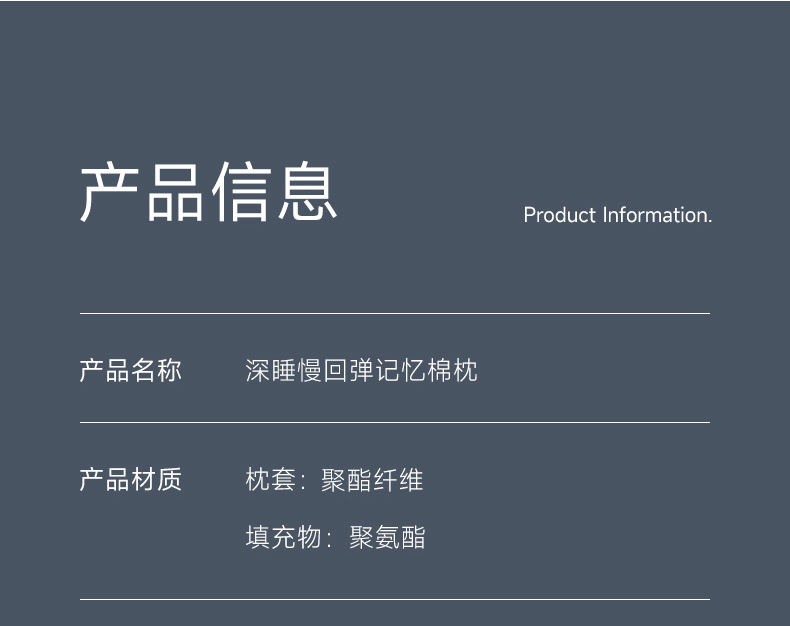 产品信息

Product Information.

产品名称 深睡慢回弹记忆棉枕

产品材质 枕套：聚酯纤维
填充物：聚氨酯