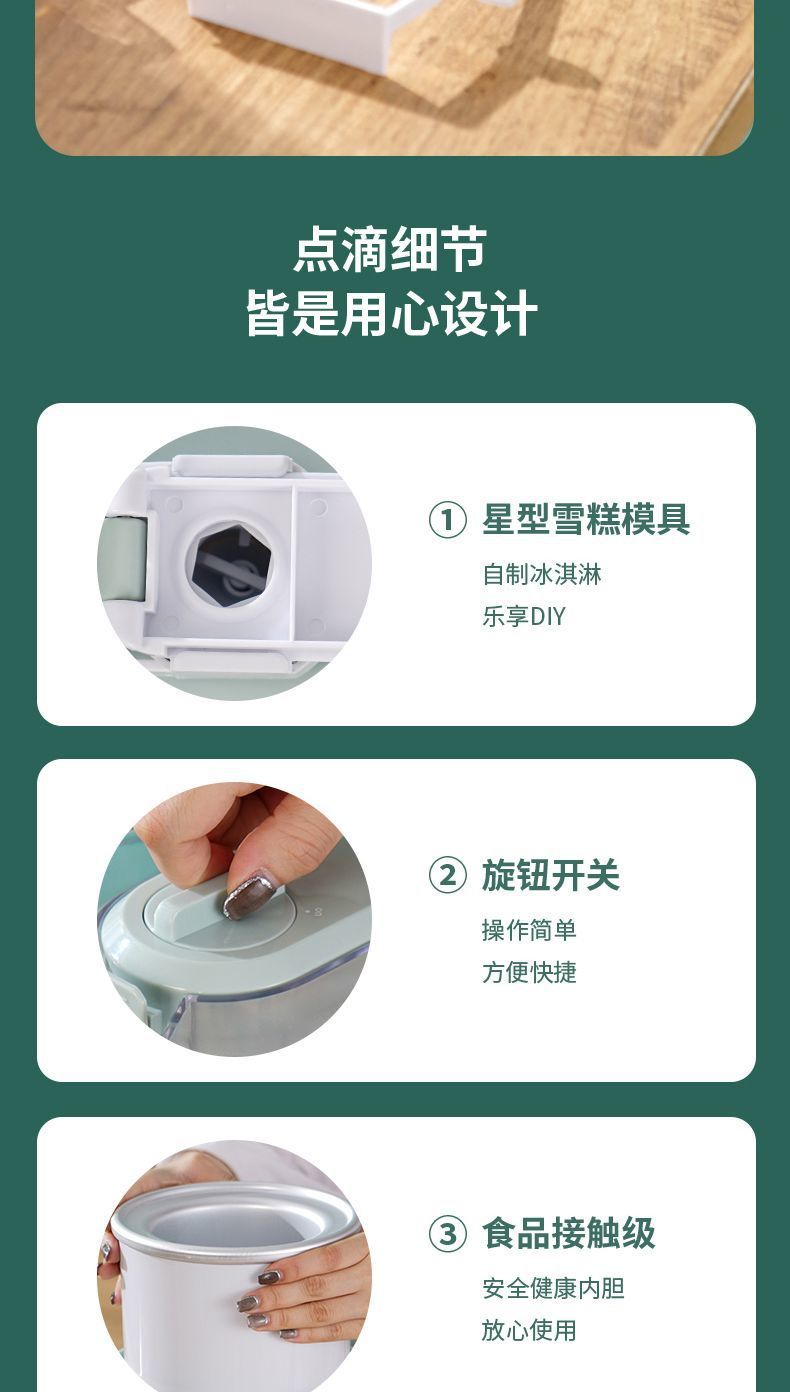 点滴细节
皆是用心设计

① 星型雪糕模具
自制冰淇淋
乐享DIY

② 旋钮开关
操作简单
方便快捷

③ 食品接触级
安全健康内胆
放心使用