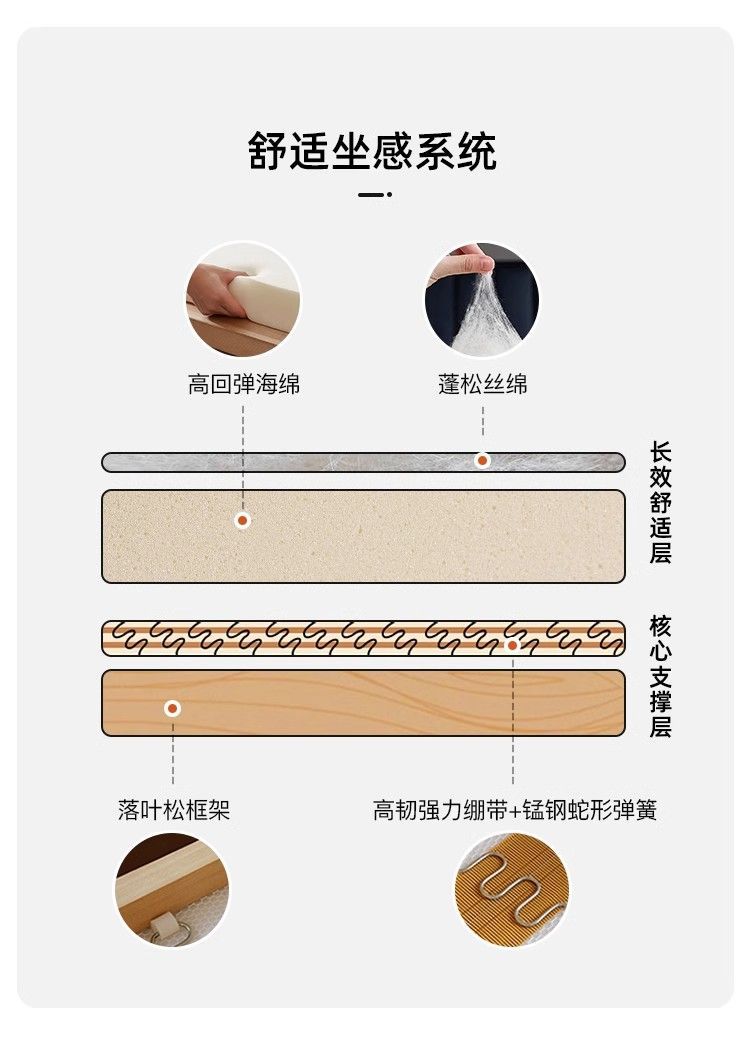 舒适坐感系统

高回弹海绵

蓬松丝绵

长效舒适层

核心支撑层

落叶松框架

高韧强力绷带+锰钢蛇形弹簧