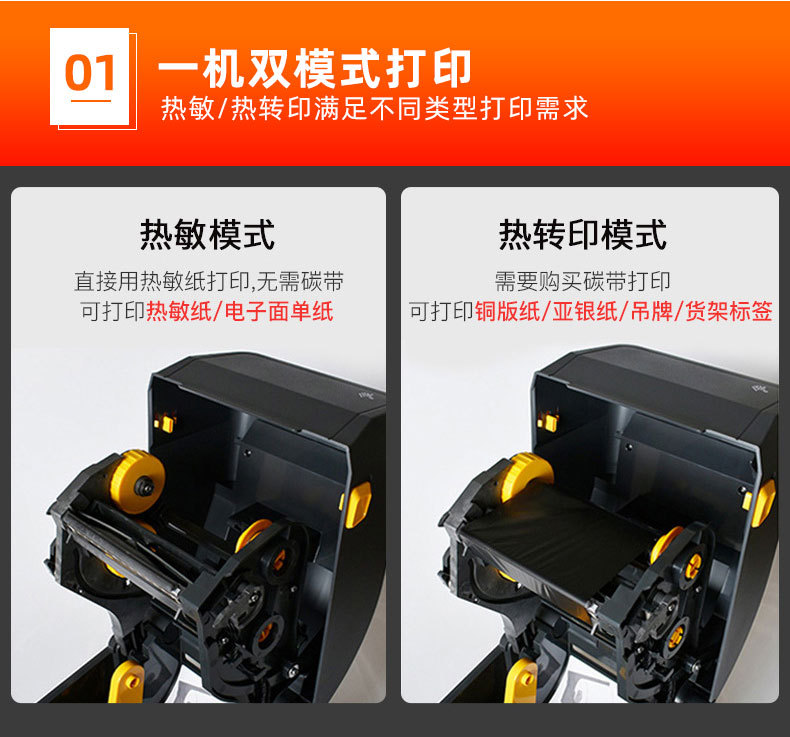 01

一机双模式打印

热敏/热转印满足不同类型打印需求

热敏模式

直接用热敏纸打印,无需碳带
可打印热敏纸/电子面单纸

热转印模式

需要购买碳带打印
可打印铜版纸/亚银纸/吊牌/货架标签