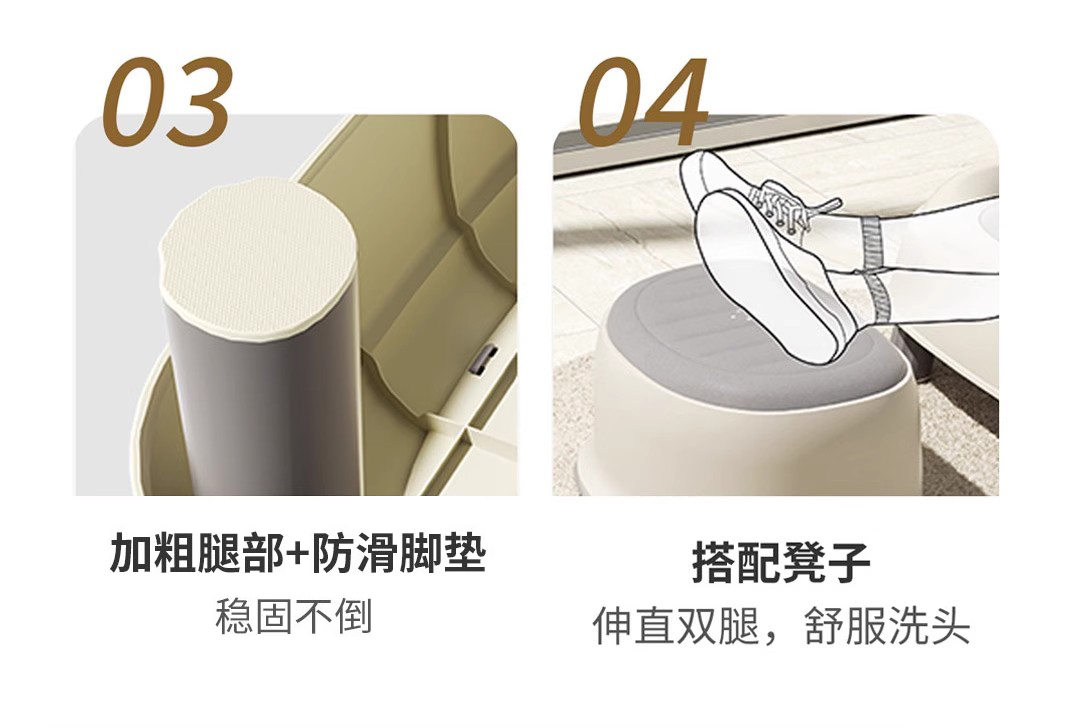 03

加粗腿部+防滑脚垫
稳固不倒

04

搭配凳子
伸直双腿，舒服洗头