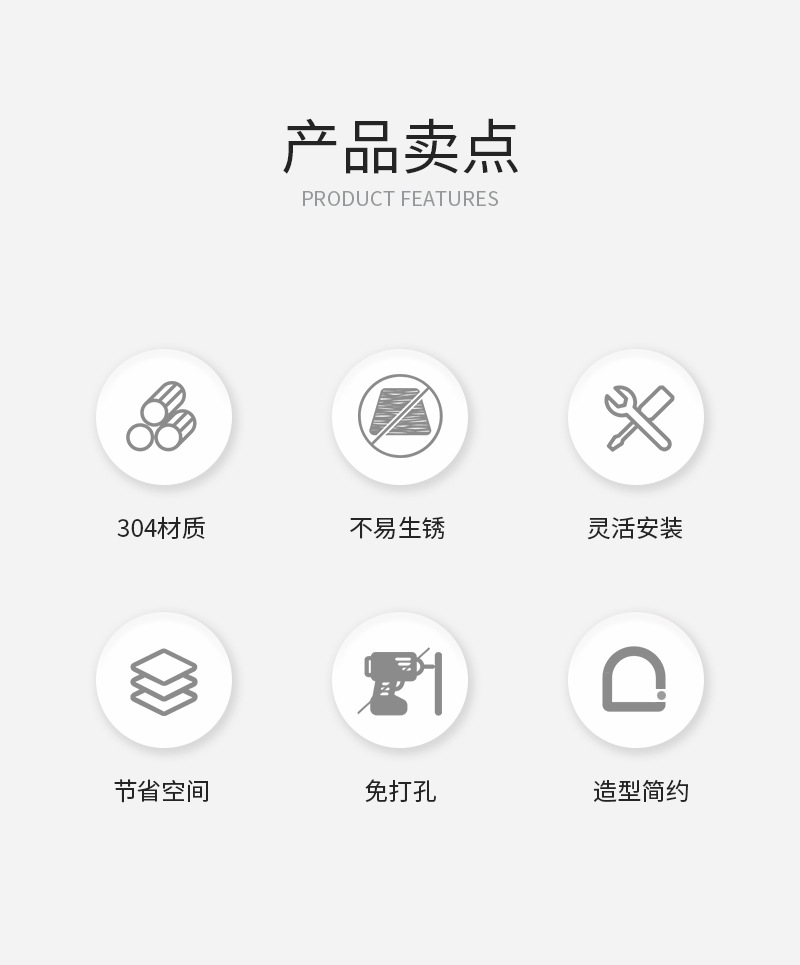 产品卖点
PRODUCT FEATURES

304材质

不易生锈

灵活安装

节省空间

免打孔

造型简约