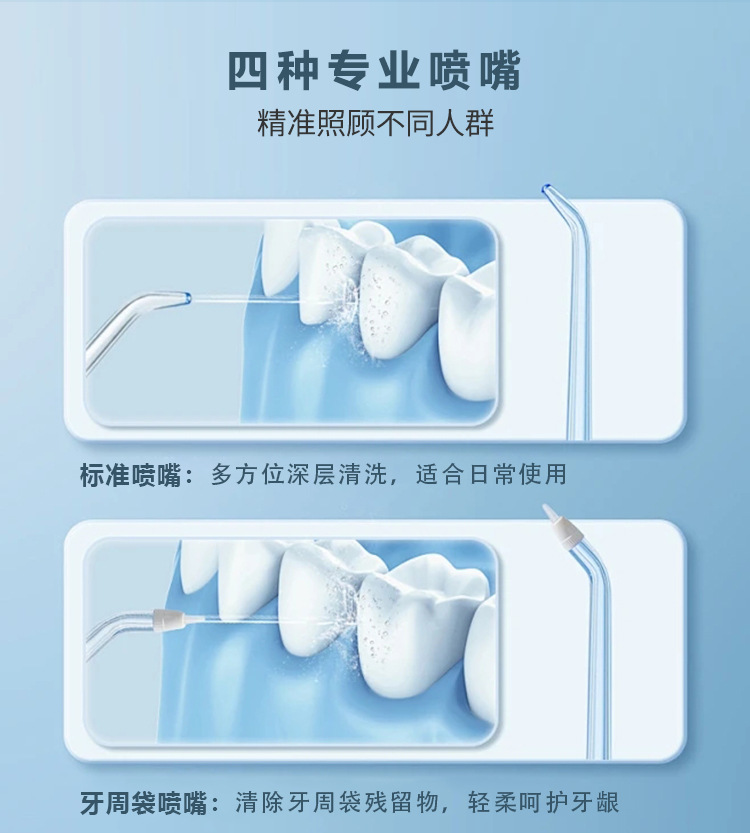 四种专业喷嘴
精准照顾不同人群

标准喷嘴：多方位深层清洗，适合日常使用

牙周袋喷嘴：清除牙周袋残留物，轻柔呵护牙龈