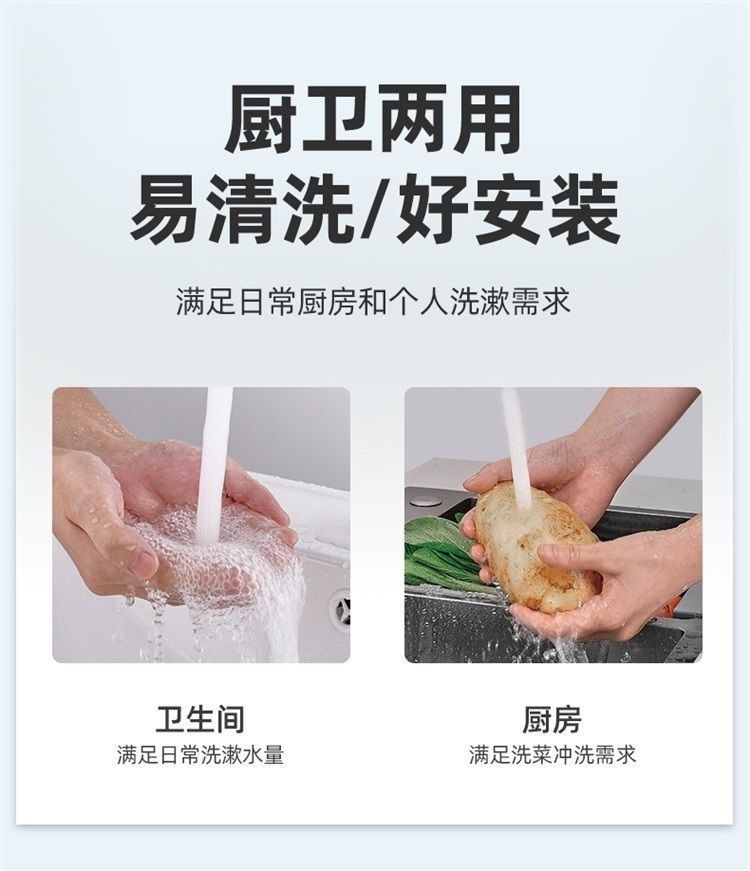 厨卫两用
易清洗/好安装

满足日常厨房和个人洗漱需求

卫生间
满足日常洗漱水量

厨房
满足洗菜冲洗需求