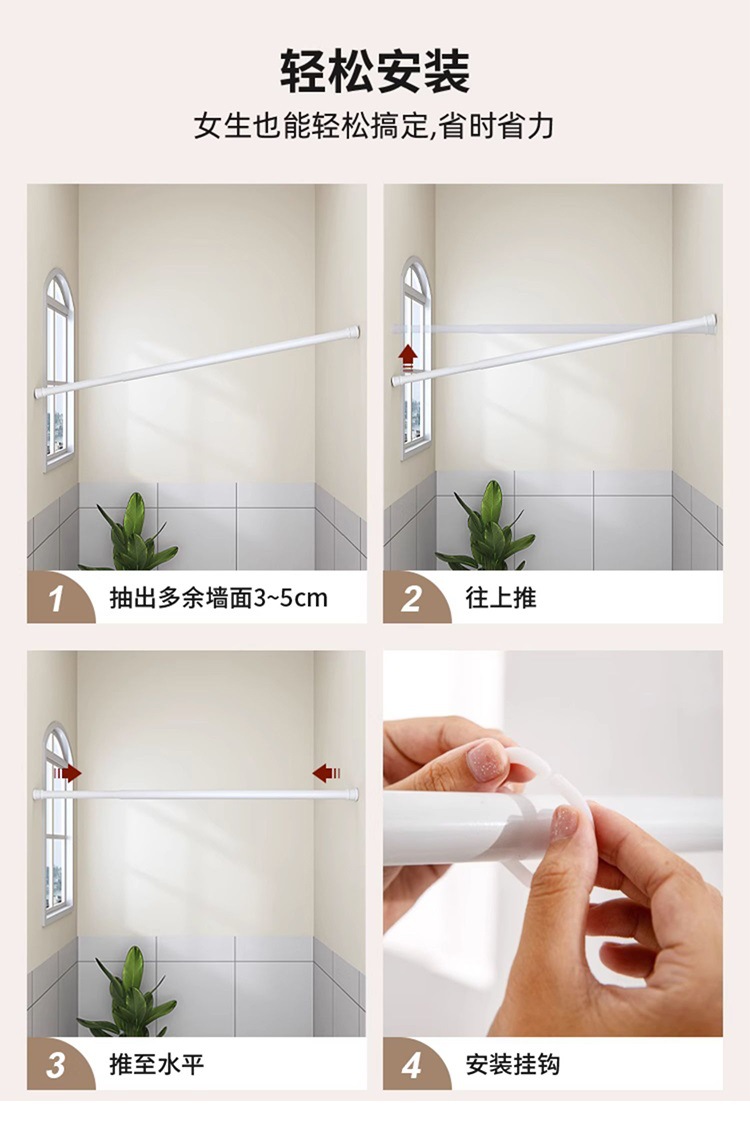 轻松安装

女生也能轻松搞定,省时省力

1 抽出多余墙面3~5cm

2 往上推

3 推至水平

4 安装挂钩