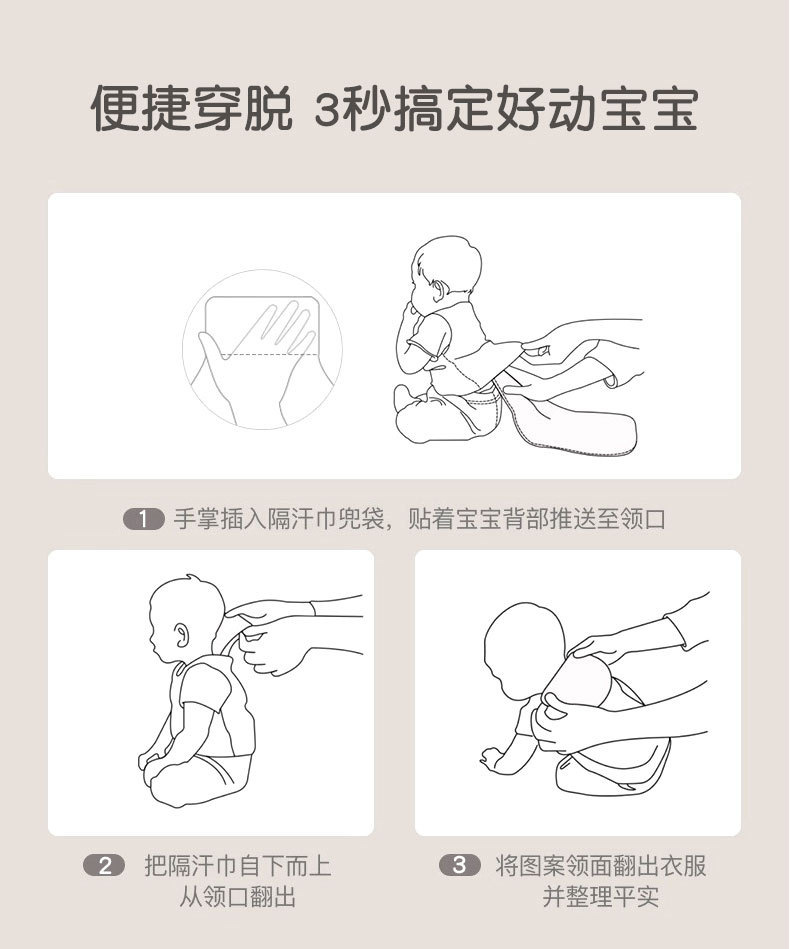 便捷穿脱 3秒搞定好动宝宝

1 手掌插入隔汗巾兜袋，贴着宝宝背部推送至领口

2 把隔汗巾自下而上从领口翻出

3 将图案领面翻出衣服并整理平实