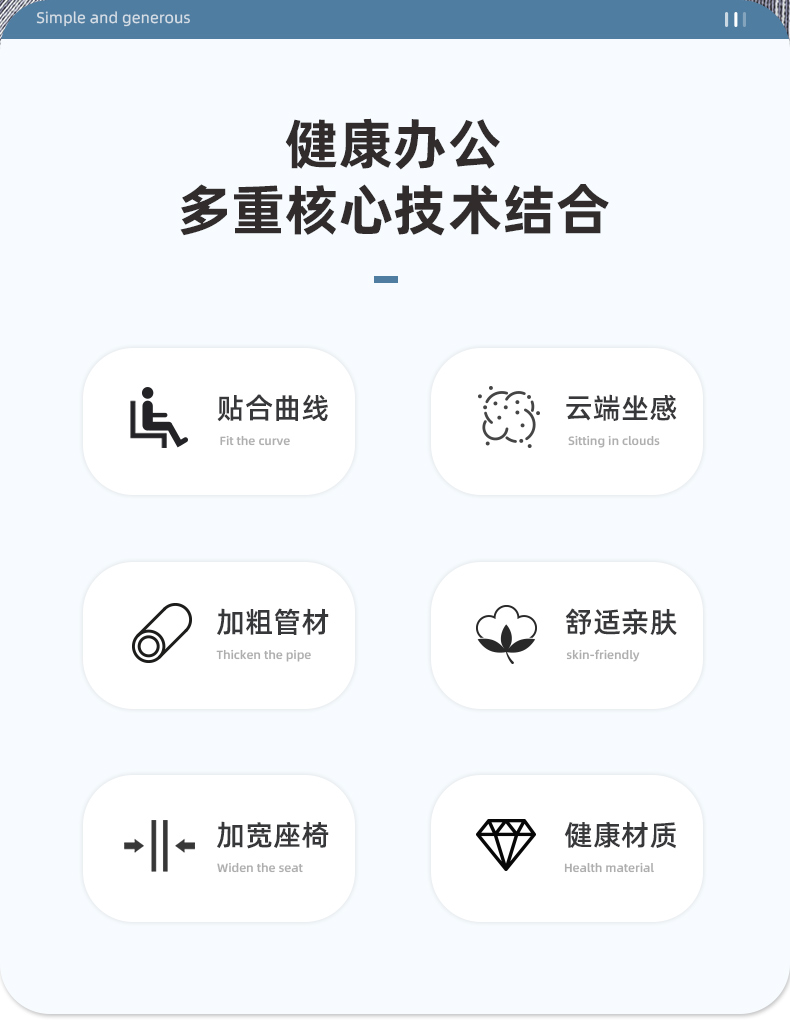 Simple and generous

健康办公
多重核心技术结合

贴合曲线
Fit the curve

云端坐感
Sitting in clouds

加粗管材
Thicken the pipe

舒适亲肤
skin-friendly

加宽座椅
Widen the seat

健康材质
Health material