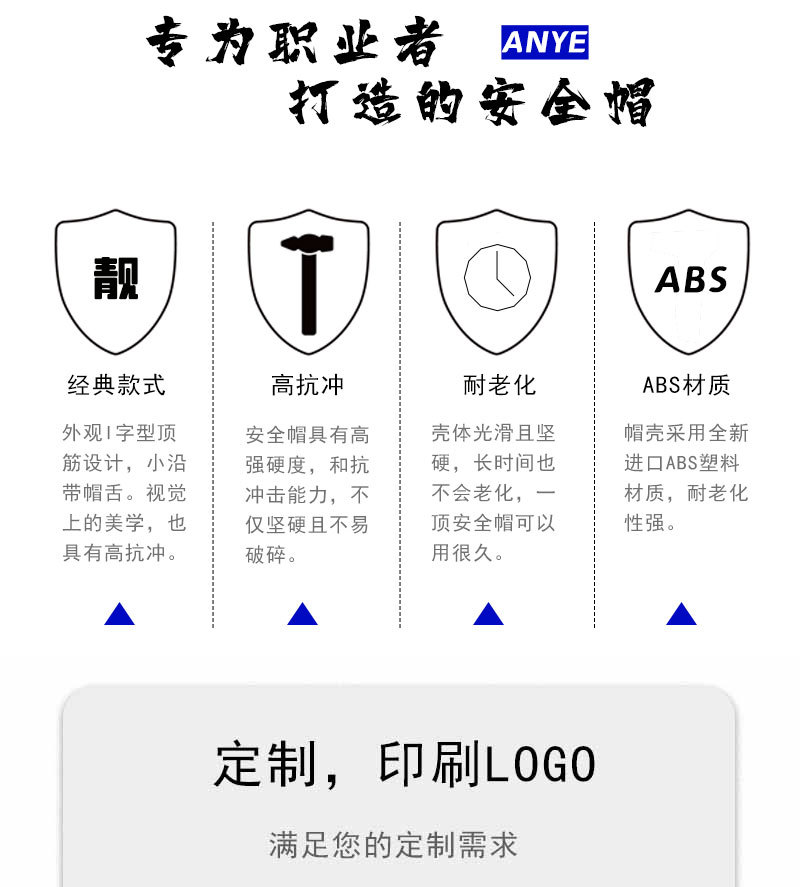 专为职业者 ANYE
打造的安全帽

靓

经典款式

外观I字型顶筋设计，小沿带帽舌。视觉上的美学，也具有高抗冲。

高抗冲

安全帽具有高强硬度，和抗冲击能力，不仅坚硬且不易破碎。

耐老化

壳体光滑且坚硬，长时间也不会老化，一顶安全帽可以用很久。

ABS

ABS材质

帽壳采用全新进口ABS塑料材质，耐老化性强。

定制，印刷LOGO

满足您的定制需求