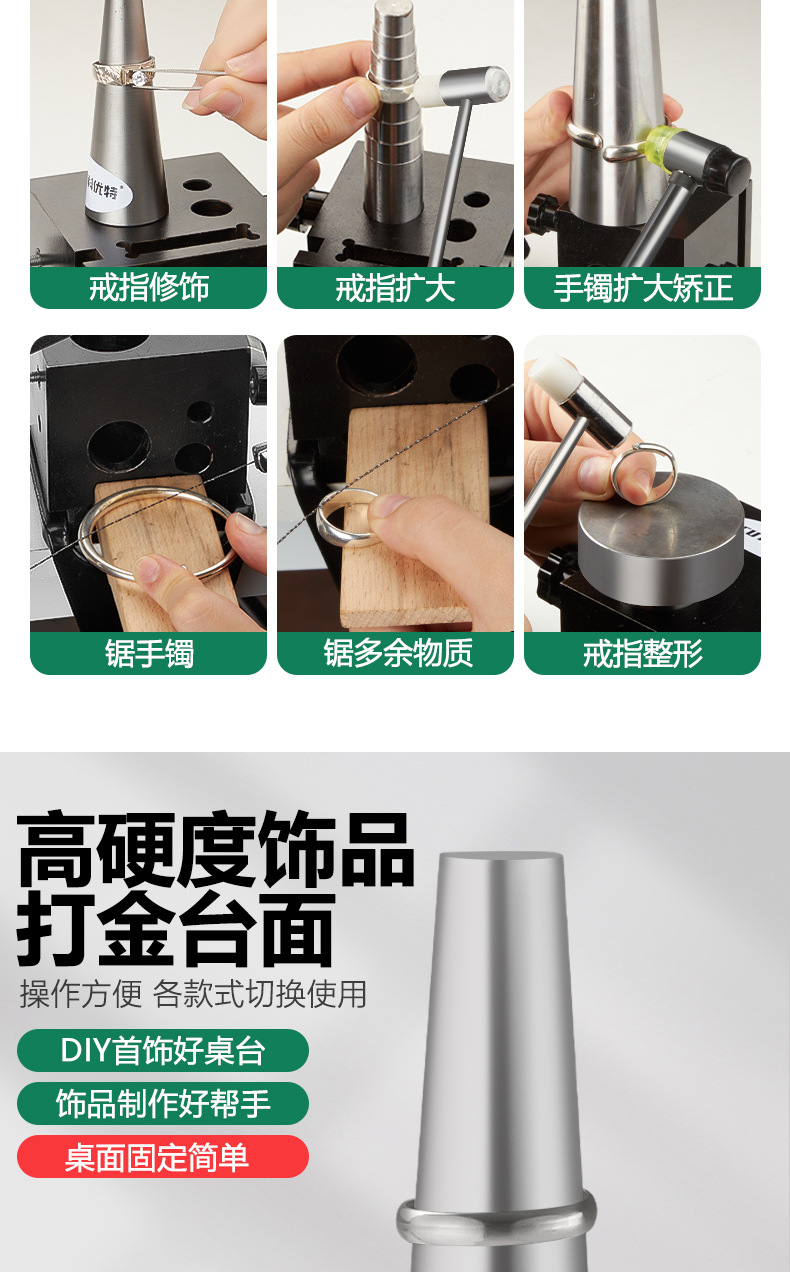 科优特

戒指修饰

戒指扩大

手镯扩大矫正

锯手镯

锯多余物质

戒指整形

高硬度饰品
打金台面

操作方便 各款式切换使用

DIY首饰好桌台

饰品制作好帮手

桌面固定简单