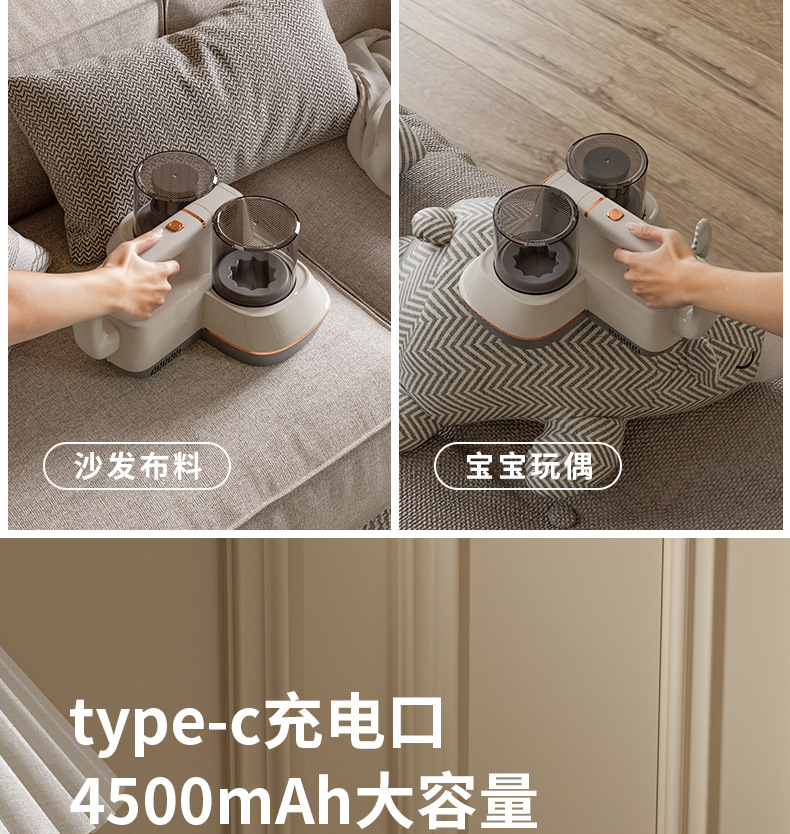 沙发布料

宝宝玩偶

type-c充电口
4500mAh大容量