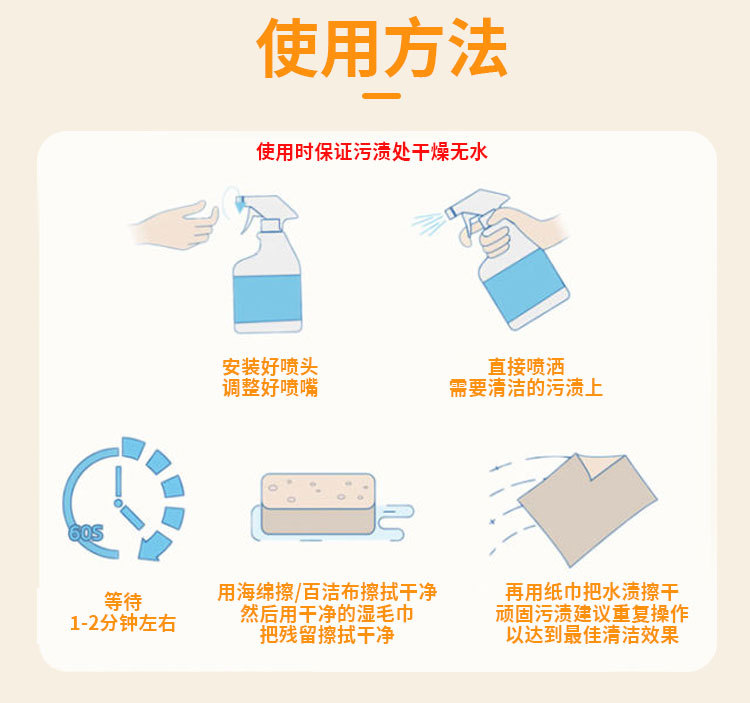 使用方法

使用时保证污渍处干燥无水

安装好喷头
调整好喷嘴

直接喷洒
需要清洁的污渍上

60S

等待
1-2分钟左右

用海绵擦/百洁布擦拭干净
然后用干净的湿毛巾
把残留擦拭干净

再用纸巾把水渍擦干
顽固污渍建议重复操作
以达到最佳清洁效果