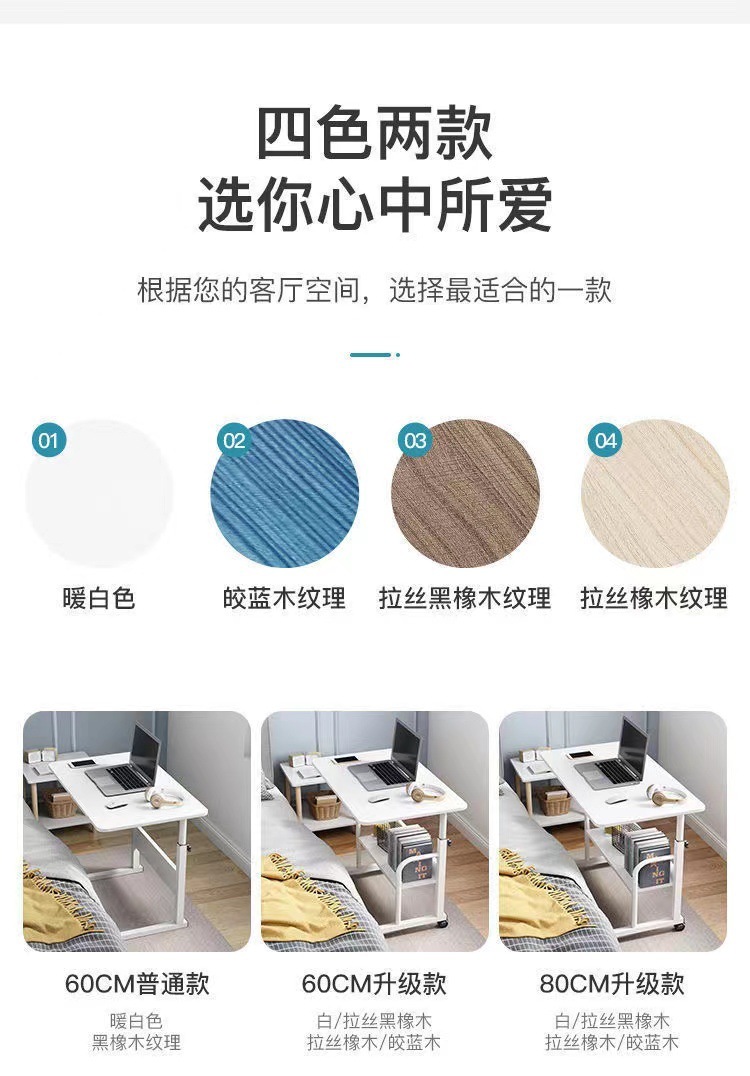 四色两款
选你心中所爱

根据您的客厅空间，选择最适合的一款

01
暖白色

02
皎蓝木纹理

03
拉丝黑橡木纹理

04
拉丝橡木纹理

60CM普通款
暖白色
黑橡木纹理

60CM升级款
白/拉丝黑橡木
拉丝橡木/皎蓝木

80CM升级款
白/拉丝黑橡木
拉丝橡木/皎蓝木