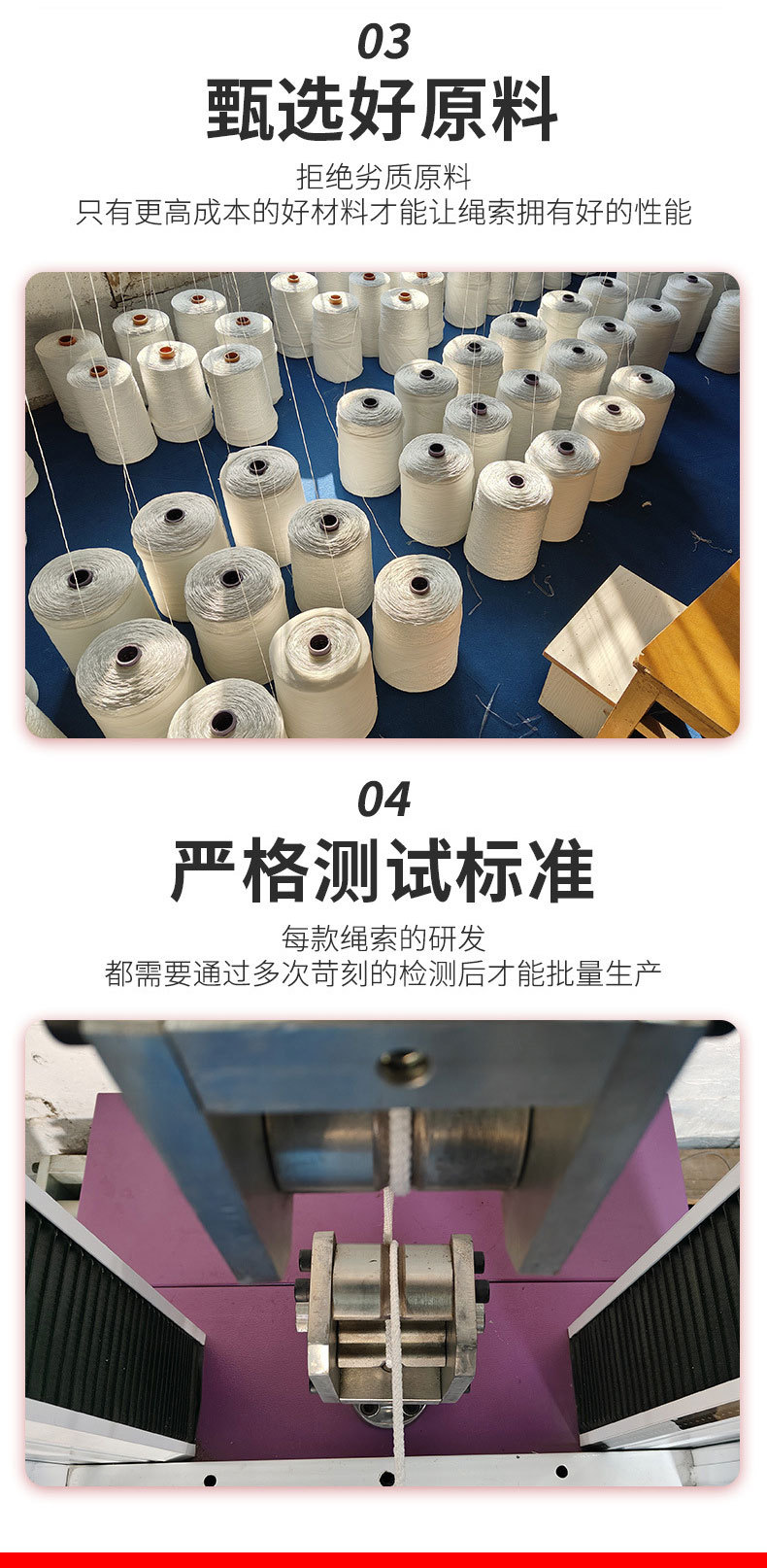 03
甄选好原料

拒绝劣质原料
只有更高成本的好材料才能让绳索拥有好的性能

04
严格测试标准

每款绳索的研发
都需要通过多次苛刻的检测后才能批量生产