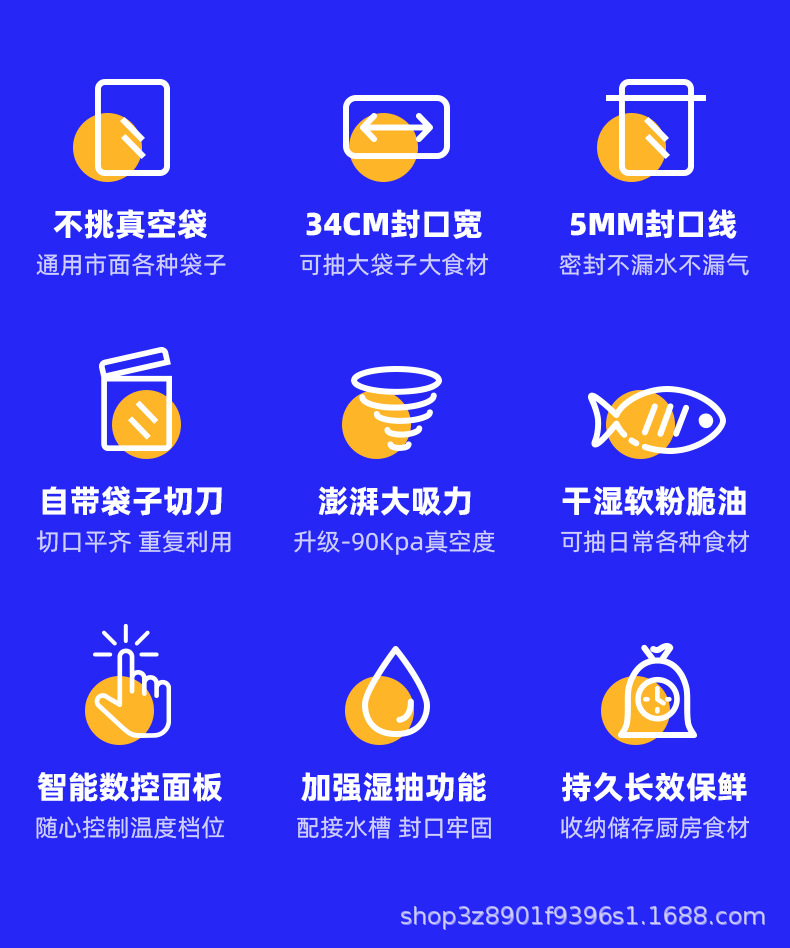 不挑真空袋
通用市面各种袋子

34CM封口宽
可抽大袋子大食材

5MM封口线
密封不漏水不漏气

自带袋子切刀
切口平齐 重复利用

澎湃大吸力
升级-90Kpa真空度

干湿软粉脆油
可抽日常各种食材

智能数控面板
随心控制温度档位

加强湿抽功能
配接水槽 封口牢固

持久长效保鲜
收纳储存厨房食材

shop3z8901f9396s1.1688.com