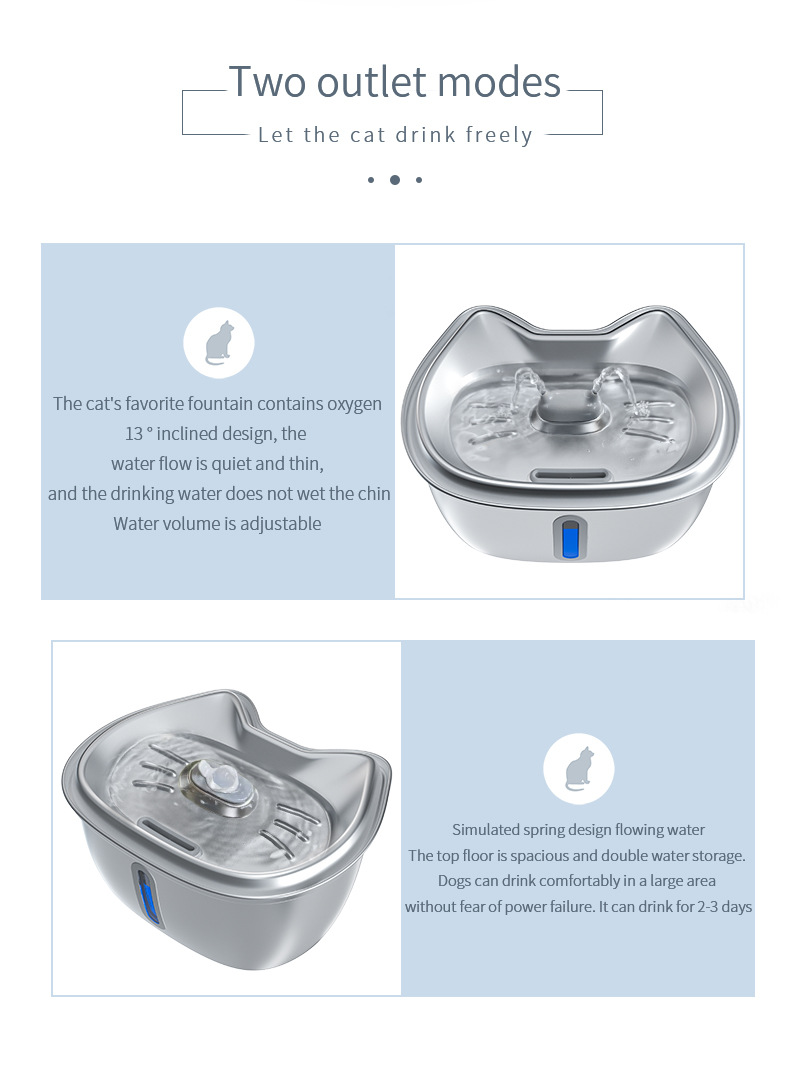 Two outlet modes

Let the cat drink freely

The cat's favorite fountain contains oxygen
13 ° inclined design, the
water flow is quiet and thin,
and the drinking water does not wet the chin
Water volume is adjustable

Simulated spring design flowing water
The top floor is spacious and double water storage.
Dogs can drink comfortably in a large area
without fear of power failure. It can drink for 2-3 days