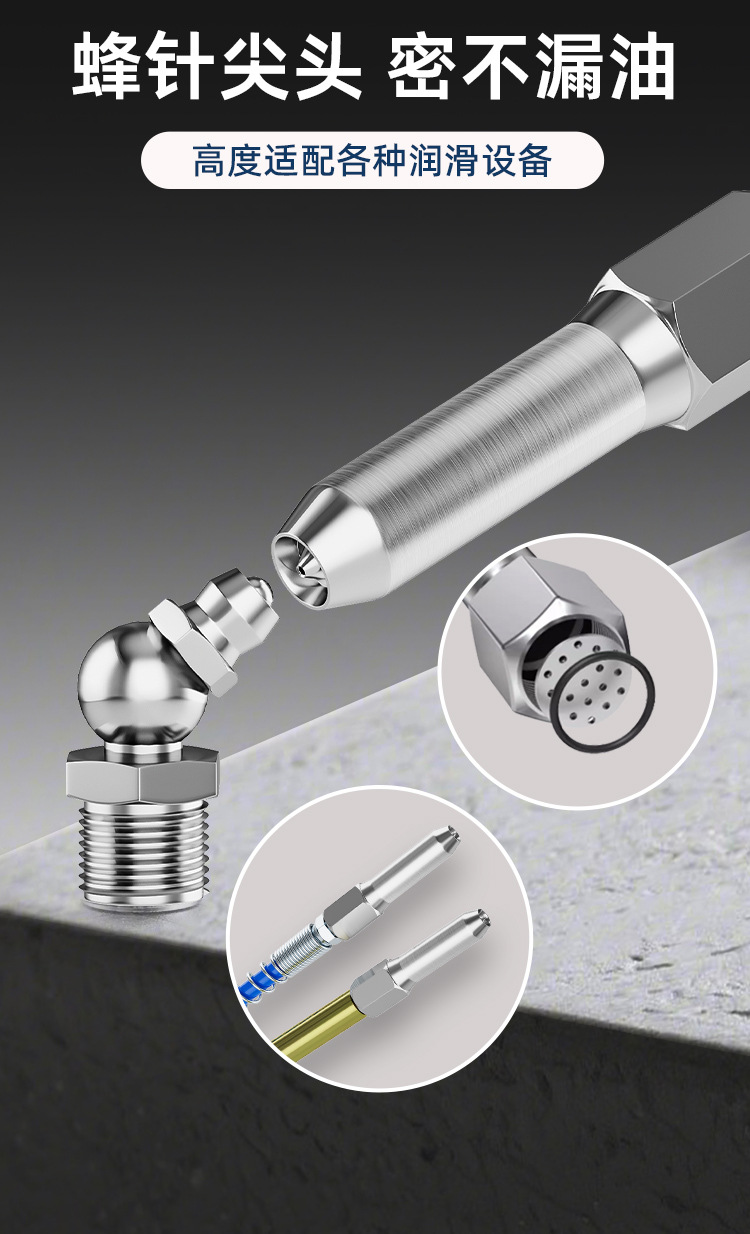 蜂针尖头 密不漏油

高度适配各种润滑设备