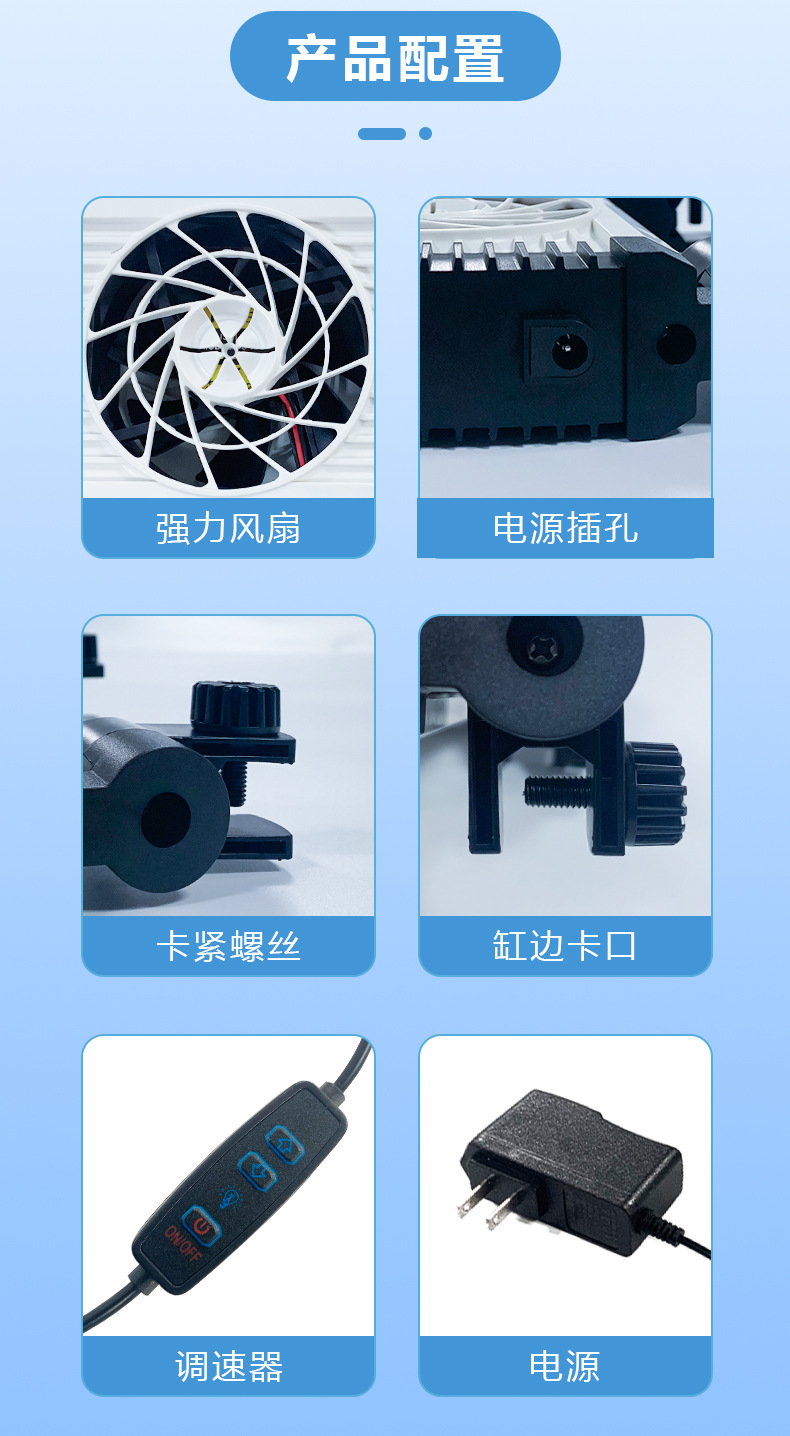 产品配置

强力风扇

电源插孔

卡紧螺丝

缸边卡口

ON/OFF

调速器

电源