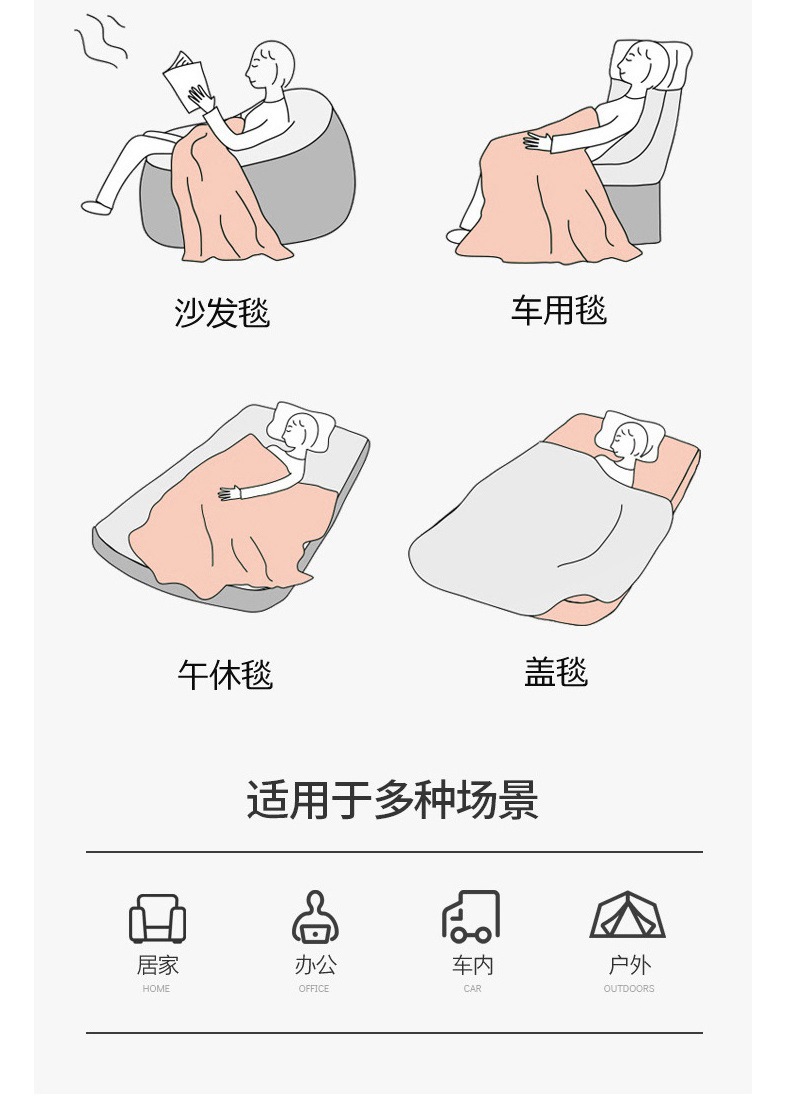 沙发毯

车用毯

午休毯

盖毯

适用于多种场景

居家
HOME

办公
OFFICE

车内
CAR

户外
OUTDOORS