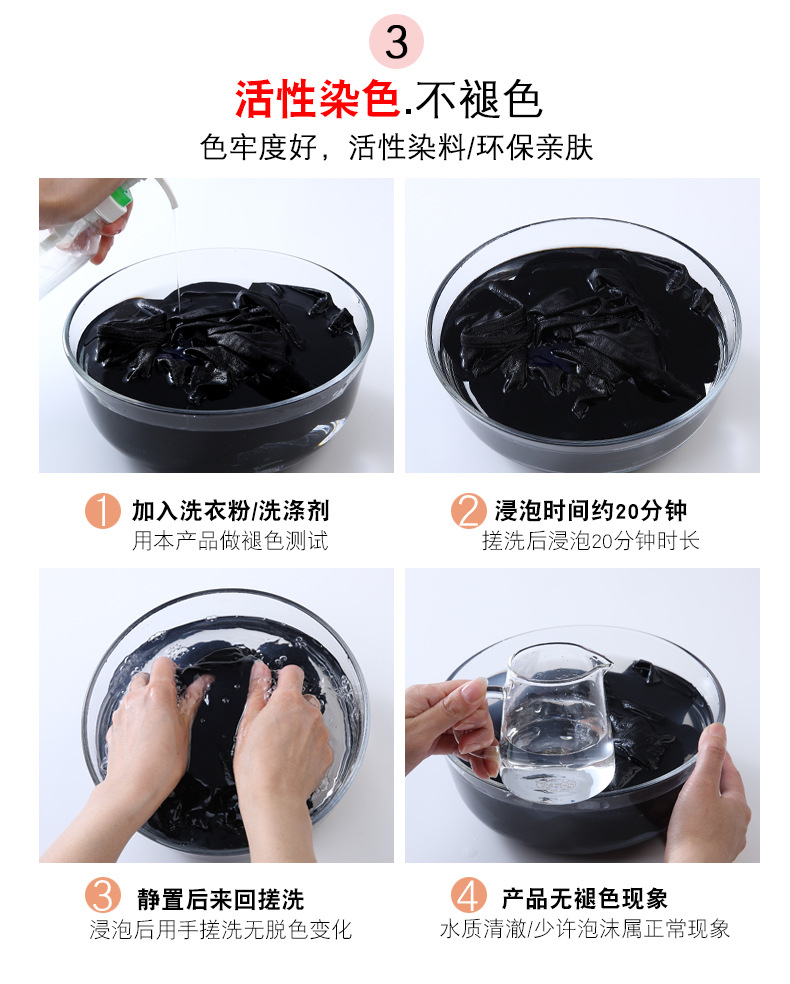 3

活性染色.不褪色

色牢度好，活性染料/环保亲肤

1 加入洗衣粉/洗涤剂
用本产品做褪色测试

2 浸泡时间约20分钟
搓洗后浸泡20分钟时长

3 静置后来回搓洗
浸泡后用手搓洗无脱色变化

4 产品无褪色现象
水质清澈/少许泡沫属正常现象