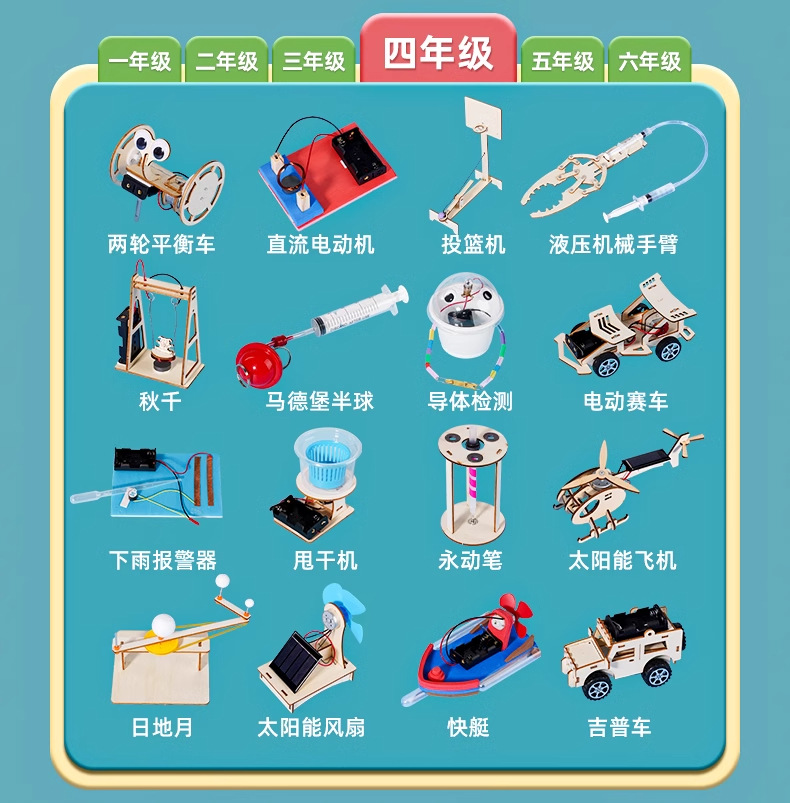 一年级 二年级 三年级 四年级 五年级 六年级

两轮平衡车
直流电动机
投篮机
液压机械手臂

秋千
马德堡半球
导体检测
电动赛车

下雨报警器
甩干机
永动笔
太阳能飞机

日地月
太阳能风扇
快艇
吉普车