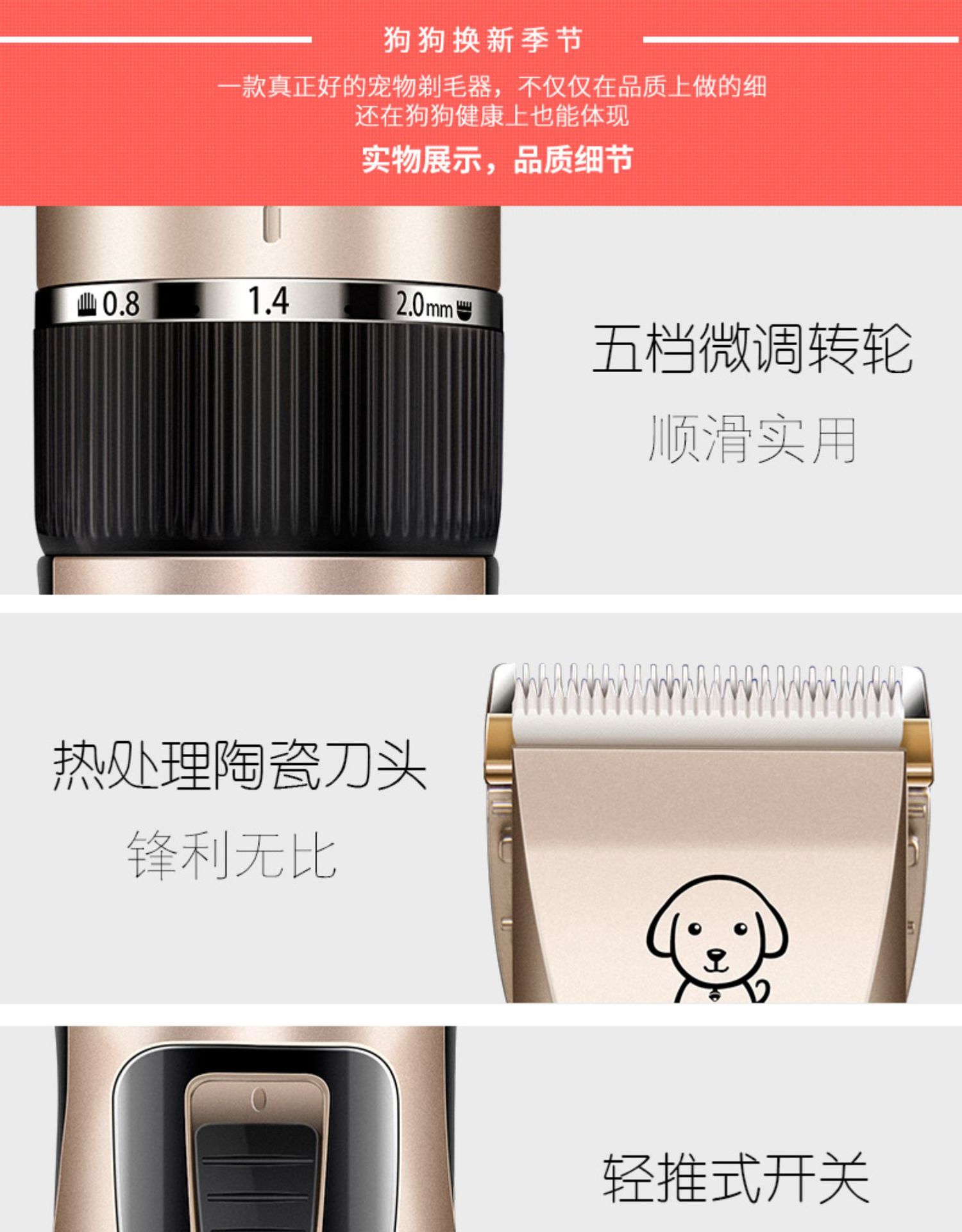 狗狗换新季节

一款真正好的宠物剃毛器，不仅仅在品质上做的细
还在狗狗健康上也能体现

实物展示，品质细节

0.8 1.4 2.0mm

五档微调转轮

顺滑实用

热处理陶瓷刀头

锋利无比

轻推式开关