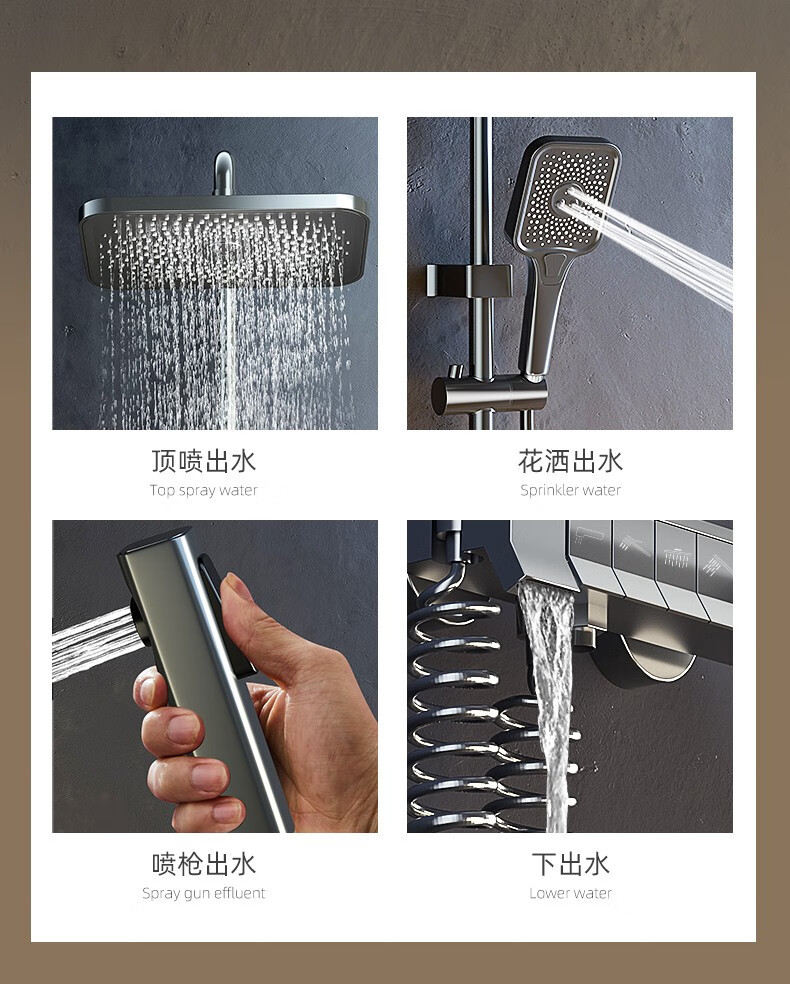 顶喷出水
Top spray water

花洒出水
Sprinkler water

喷枪出水
Spray gun effluent

下出水
Lower water