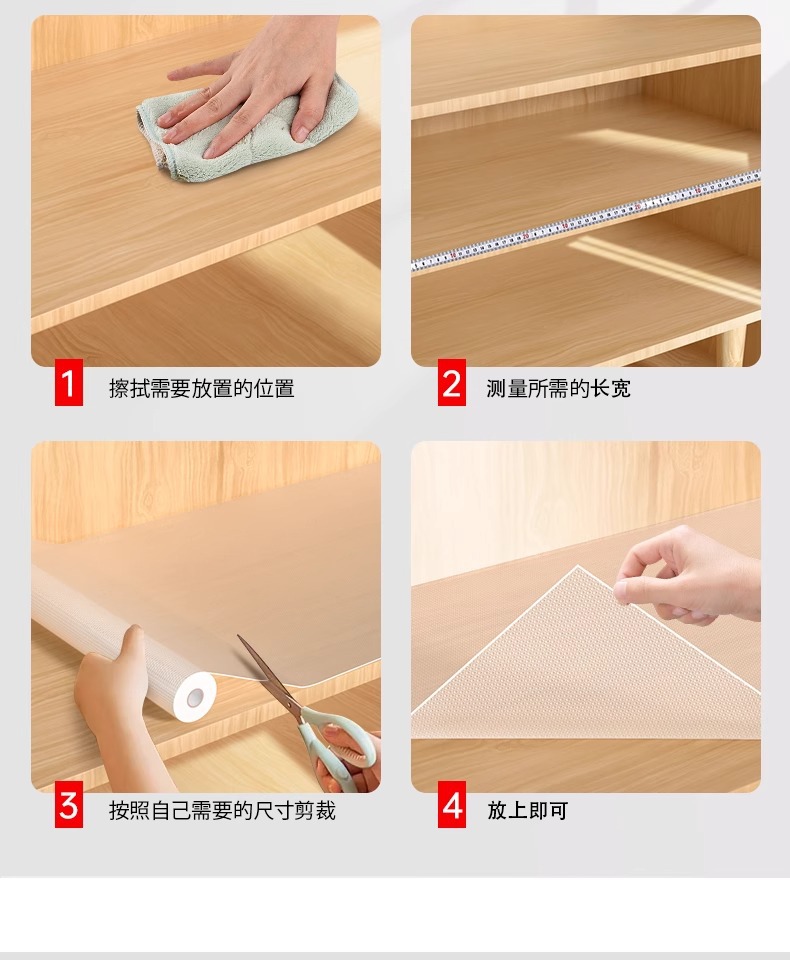 1 擦拭需要放置的位置

2 测量所需的长宽

3 按照自己需要的尺寸剪裁

4 放上即可