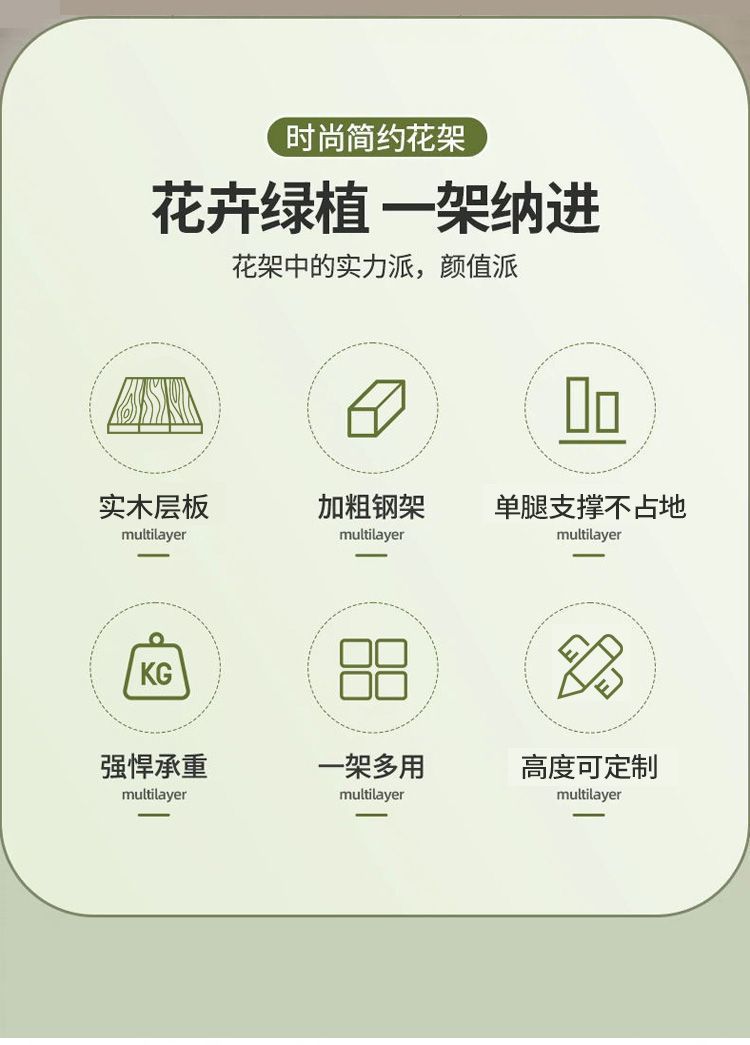 时尚简约花架

花卉绿植 一架纳进

花架中的实力派，颜值派

实木层板
multilayer

加粗钢架
multilayer

单腿支撑不占地
multilayer

KG

强悍承重
multilayer

一架多用
multilayer

高度可定制
multilayer