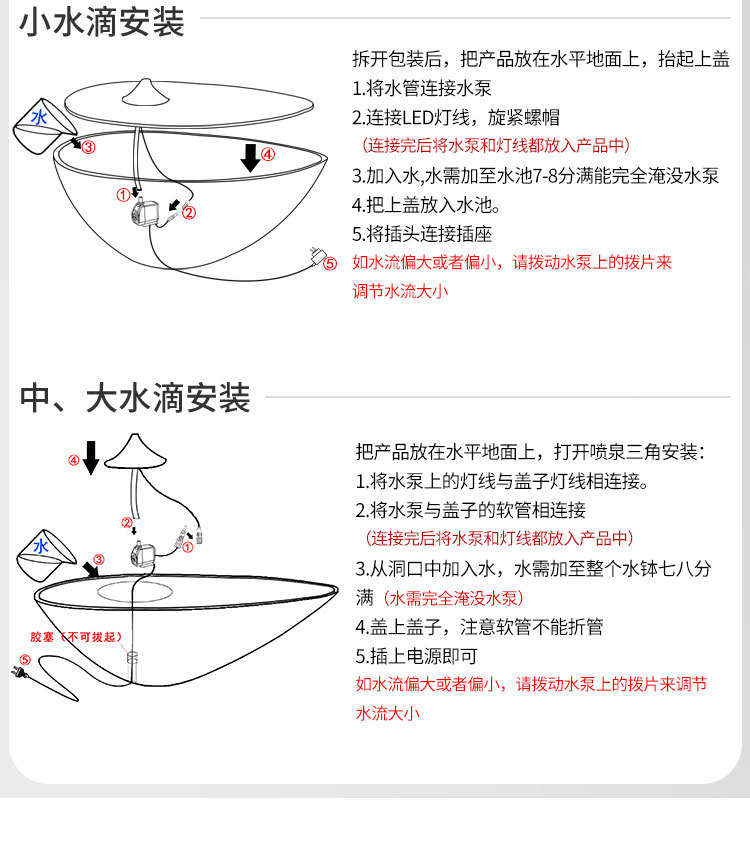 小水滴安装

水
③
④
①
②
⑤

拆开包装后，把产品放在水平地面上，抬起上盖
1.将水管连接水泵
2.连接LED灯线，旋紧螺帽
（连接完后将水泵和灯线都放入产品中）
3.加入水,水需加至水池7-8分满能完全淹没水泵
4.把上盖放入水池。
5.将插头连接插座
如水流偏大或者偏小，请拨动水泵上的拨片来调节水流大小

中、大水滴安装

④
②
①
水
③
胶塞（不可拔起）
⑤

把产品放在水平地面上，打开喷泉三角安装：
1.将水泵上的灯线与盖子灯线相连接。
2.将水泵与盖子的软管相连接
（连接完后将水泵和灯线都放入产品中）
3.从洞口中加入水，水需加至整个水钵七八分满（水需完全淹没水泵）
4.盖上盖子，注意软管不能折管
5.插上电源即可
如水流偏大或者偏小，请拨动水泵上的拨片来调节水流大小