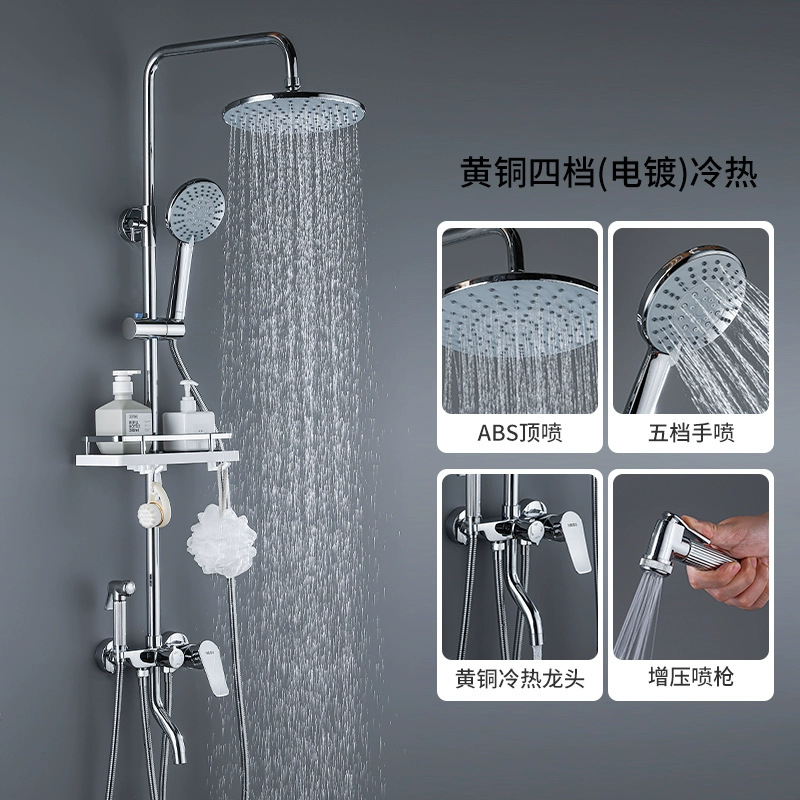 黄铜四档(电镀)冷热

ABS顶喷

五档手喷

黄铜冷热龙头

增压喷枪