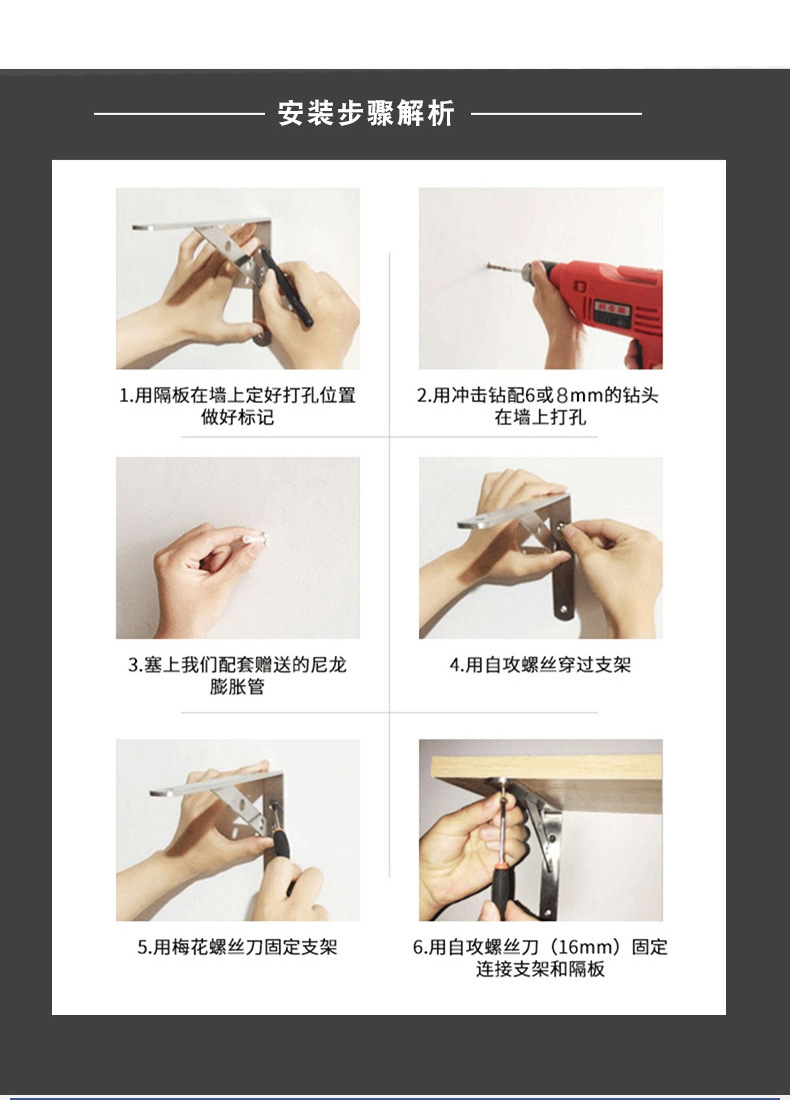 安装步骤解析

1.用隔板在墙上定好打孔位置做好标记

2.用冲击钻配6或8mm的钻头在墙上打孔

3.塞上我们配套赠送的尼龙膨胀管

4.用自攻螺丝穿过支架

5.用梅花螺丝刀固定支架

6.用自攻螺丝刀（16mm）固定连接支架和隔板