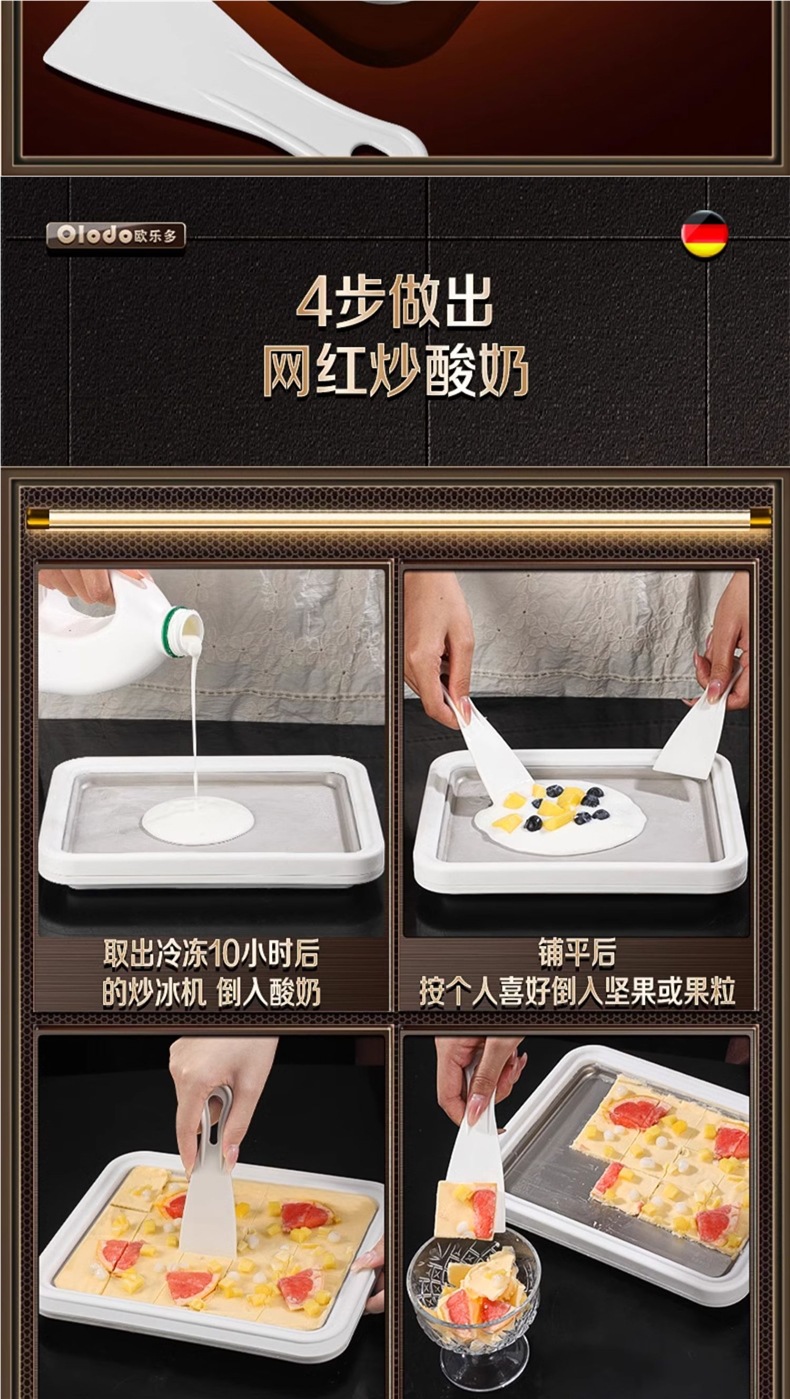 Olodo欧乐多

4步做出
网红炒酸奶

取出冷冻10小时后
的炒冰机 倒入酸奶

铺平后
按个人喜好倒入坚果或果粒