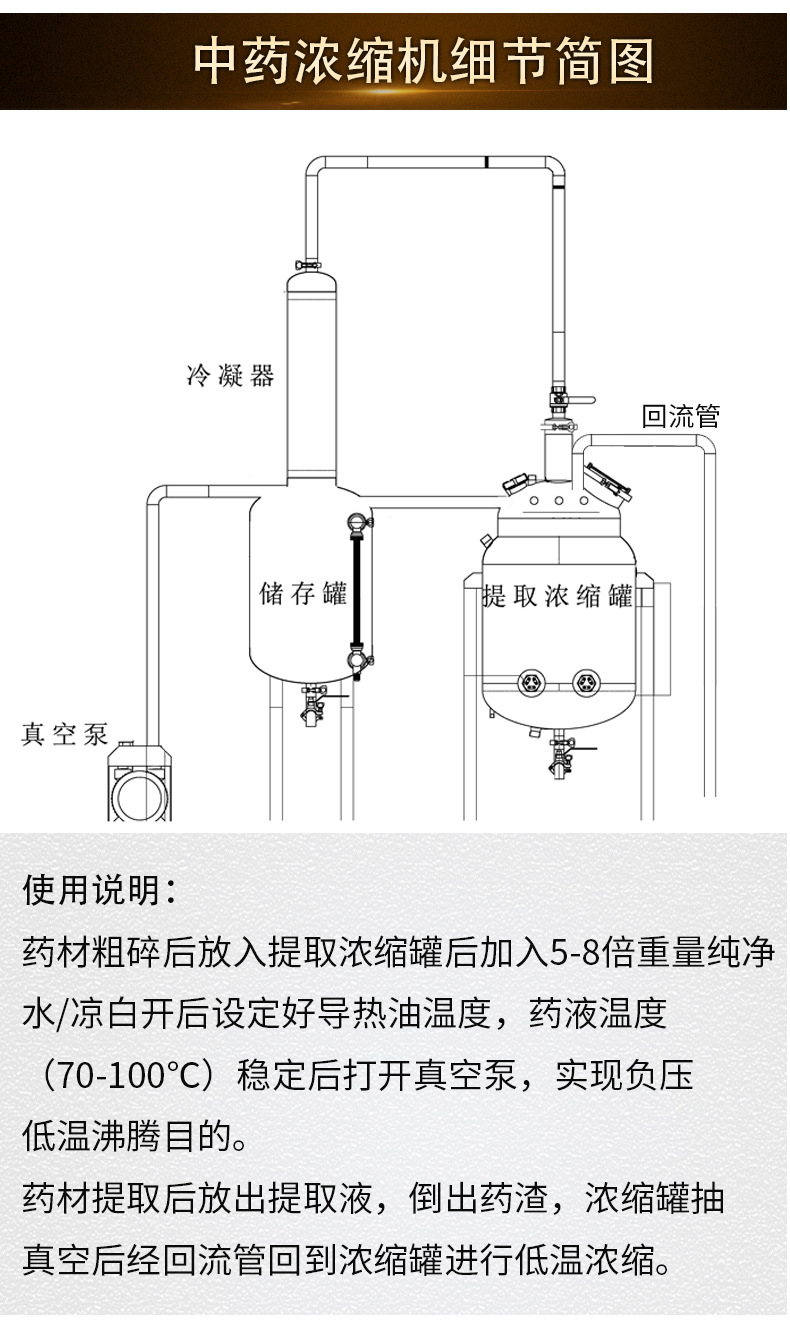 中药浓缩机细节简图

冷凝器

回流管

储存罐

提取浓缩罐

真空泵

使用说明：

药材粗碎后放入提取浓缩罐后加入5-8倍重量纯净水/凉白开后设定好导热油温度，药液温度（70-100°C）稳定后打开真空泵，实现负压低温沸腾目的。

药材提取后放出提取液，倒出药渣，浓缩罐抽真空后经回流管回到浓缩罐进行低温浓缩。