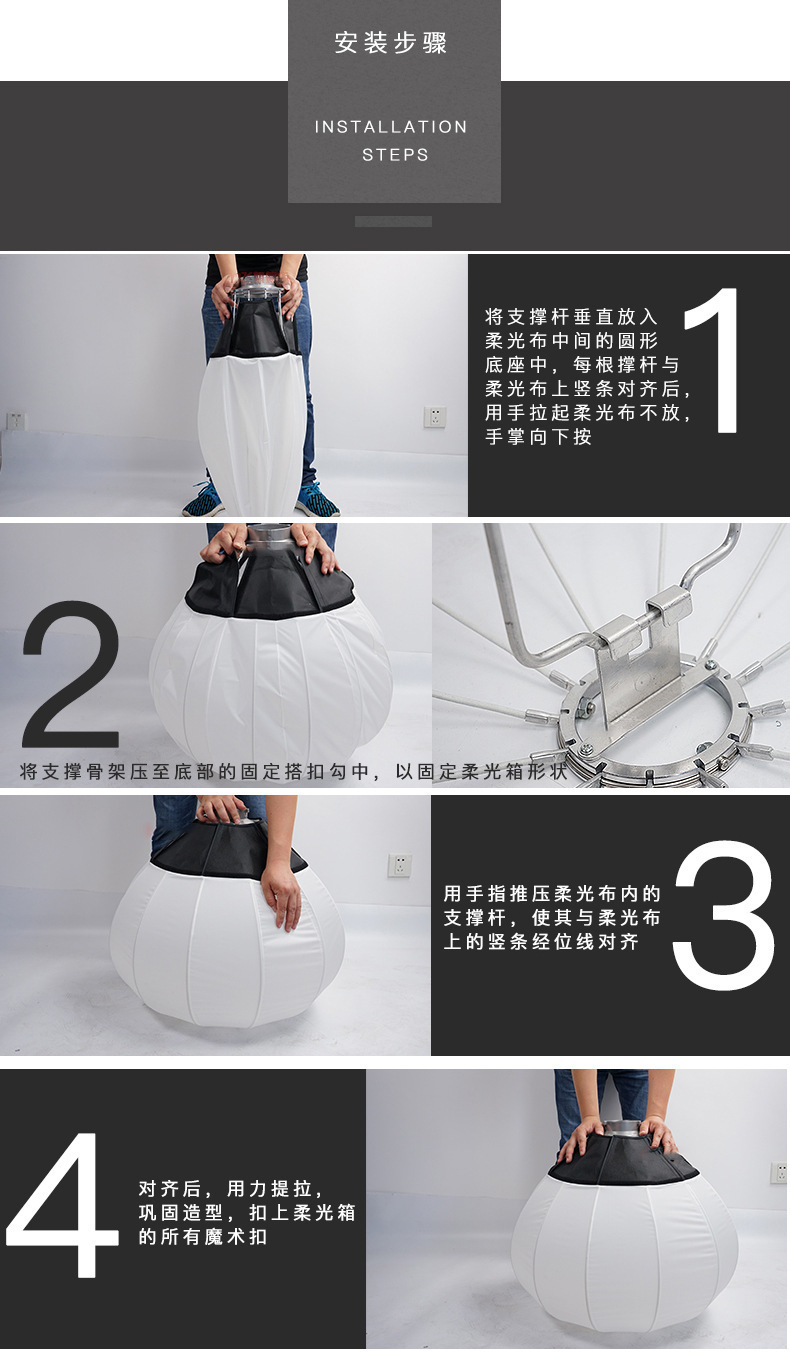 安装步骤

INSTALLATION STEPS

将支撑杆垂直放入柔光布中间的圆形底座中，每根撑杆与柔光布上竖条对齐后，用手拉起柔光布不放，手掌向下按

1

2

将支撑骨架压至底部的固定搭扣勾中，以固定柔光箱形状

用手指推压柔光布内的支撑杆，使其与柔光布上的竖条经位线对齐

3

4

对齐后，用力提拉，巩固造型，扣上柔光箱的所有魔术扣