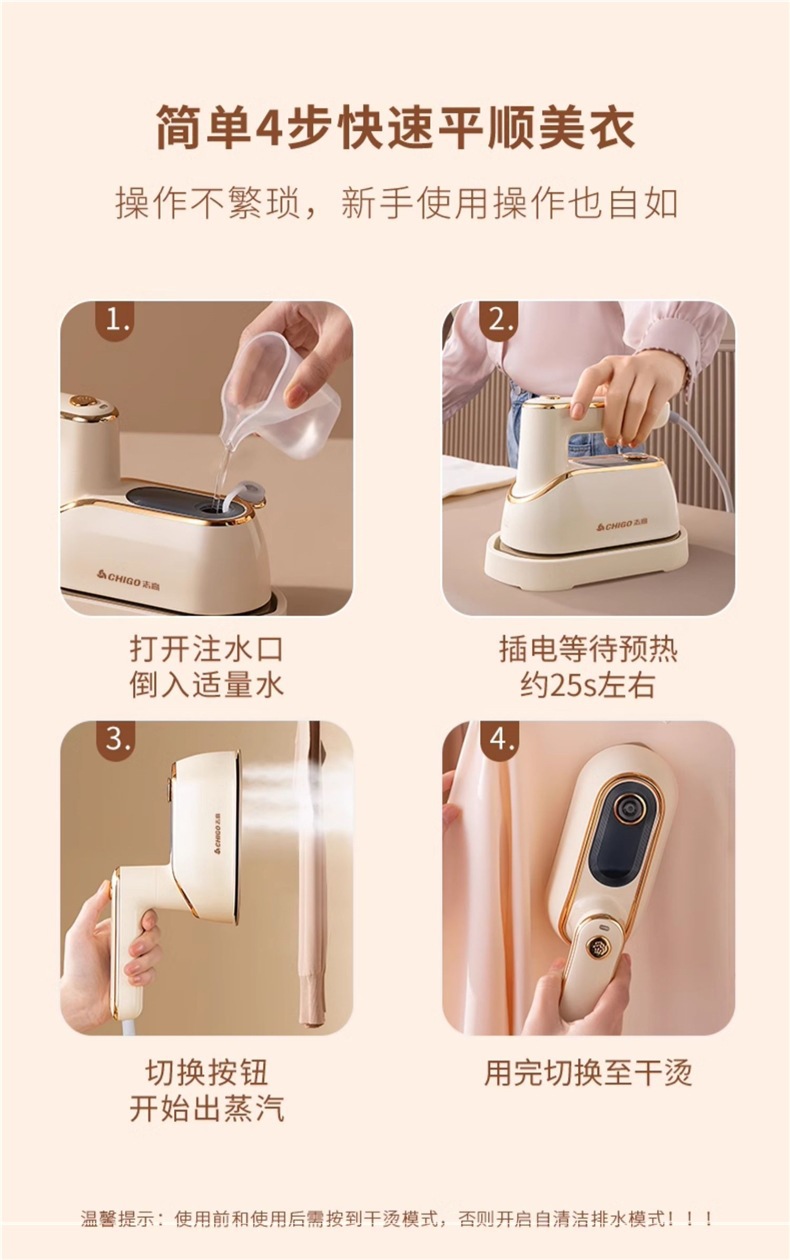 简单4步快速平顺美衣

操作不繁琐，新手使用操作也自如

1.

CHIGO 志高

打开注水口
倒入适量水

2.

CHIGO 志高

插电等待预热
约25s左右

3.

CHIGO 志高

切换按钮
开始出蒸汽

4.

用完切换至干烫

温馨提示：使用前和使用后需按到干烫模式，否则开启自清洁排水模式！！！