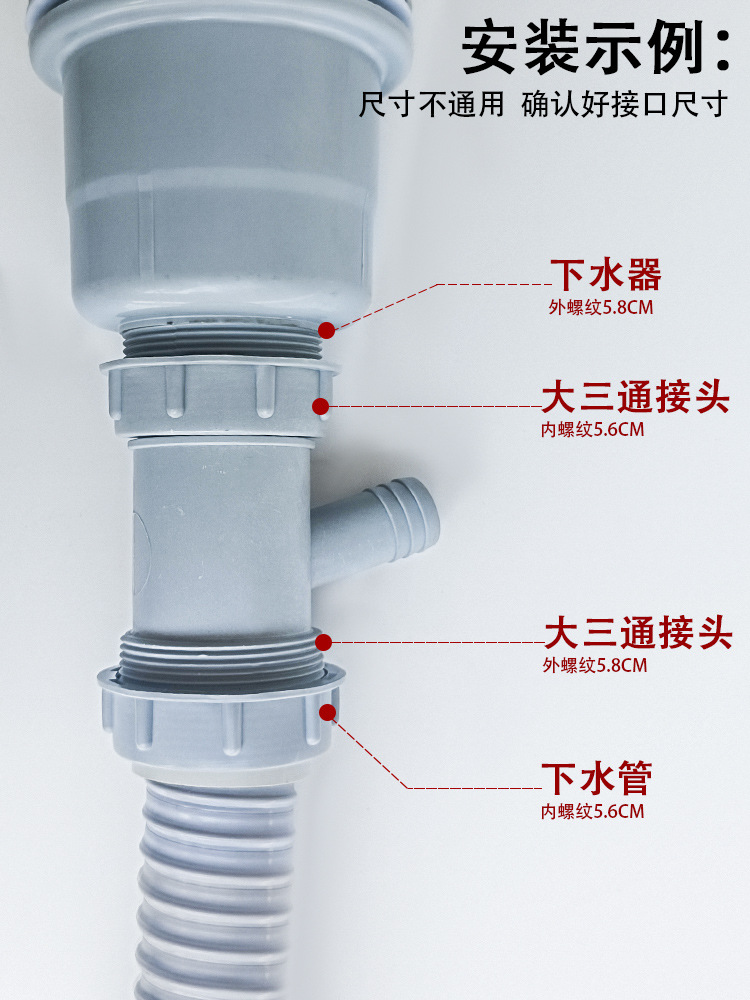 安装示例:
尺寸不通用 确认好接口尺寸

下水器
外螺纹5.8CM

大三通接头
内螺纹5.6CM

大三通接头
外螺纹5.8CM

下水管
内螺纹5.6CM