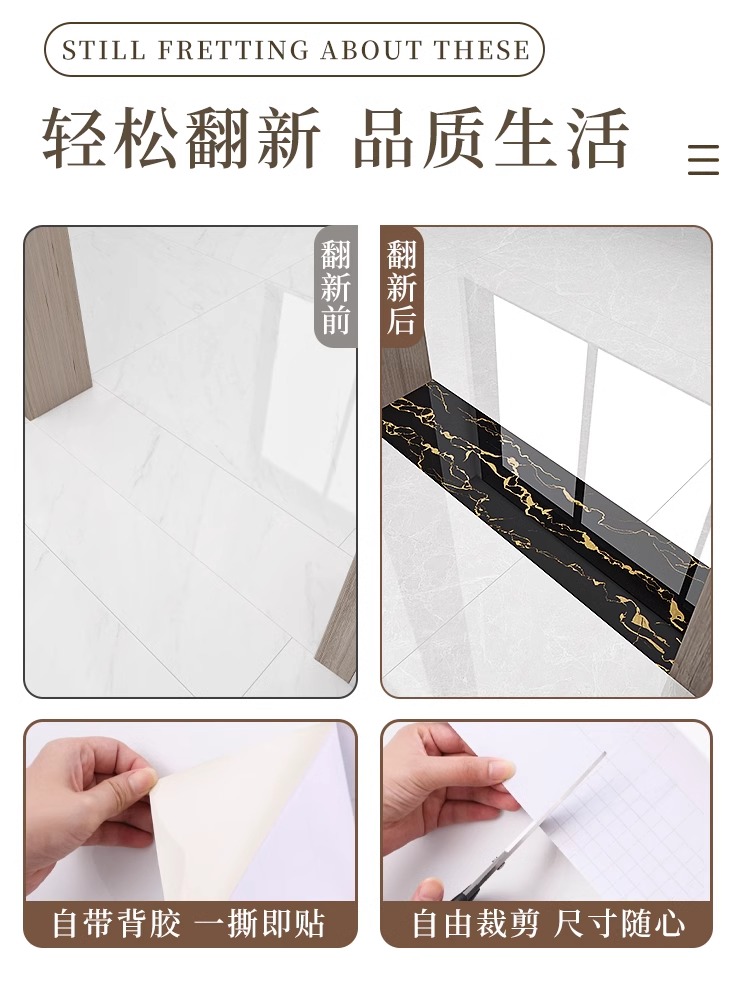 STILL FRETTING ABOUT THESE

轻松翻新 品质生活

翻新前

翻新后

自带背胶 一撕即贴

自由裁剪 尺寸随心